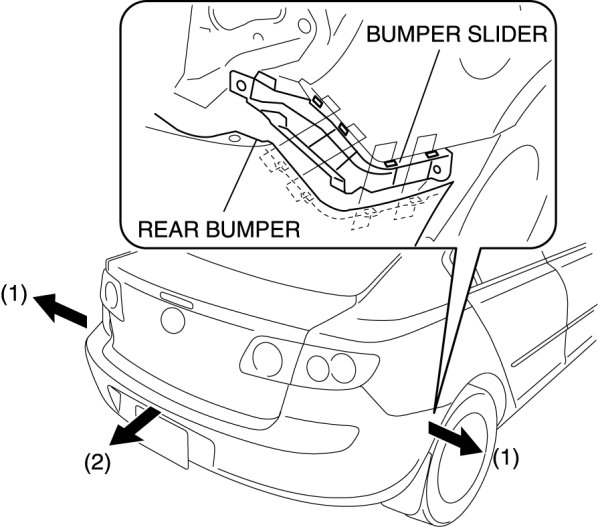 BUMPER SLIDER

REAR BUMPER

(1)

(2)

(1)