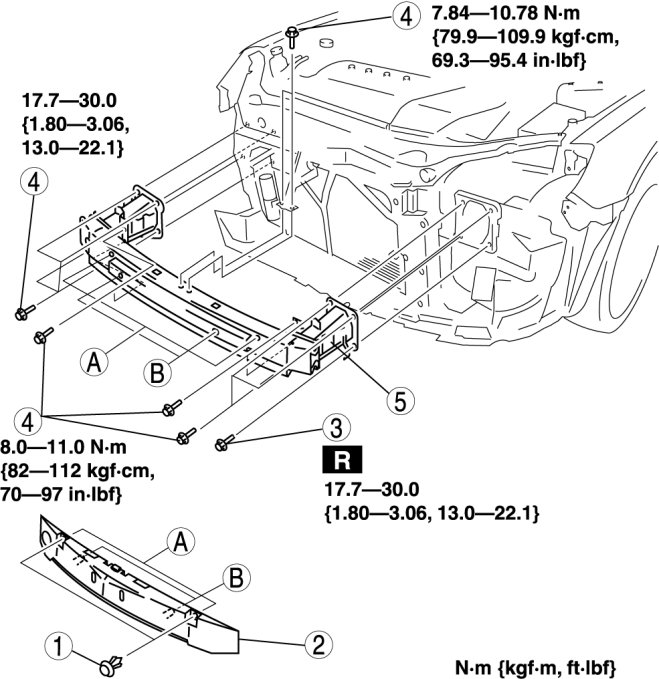 4
7.84—10.78 N·m
{79.9—109.9 kgf·cm,
69.3—95.4 in·lbf}

17.7—30.0
{1.80—3.06,
13.0—22.1}

4

A

B

5

4

3

8.0—11.0 N·m
{82—112 kgf·cm,
70—97 in·lbf}

R
17.7—30.0
{1.80—3.06, 13.0—22.1}

A

B

1

2

N·m {kgf·m, ft·lbf}