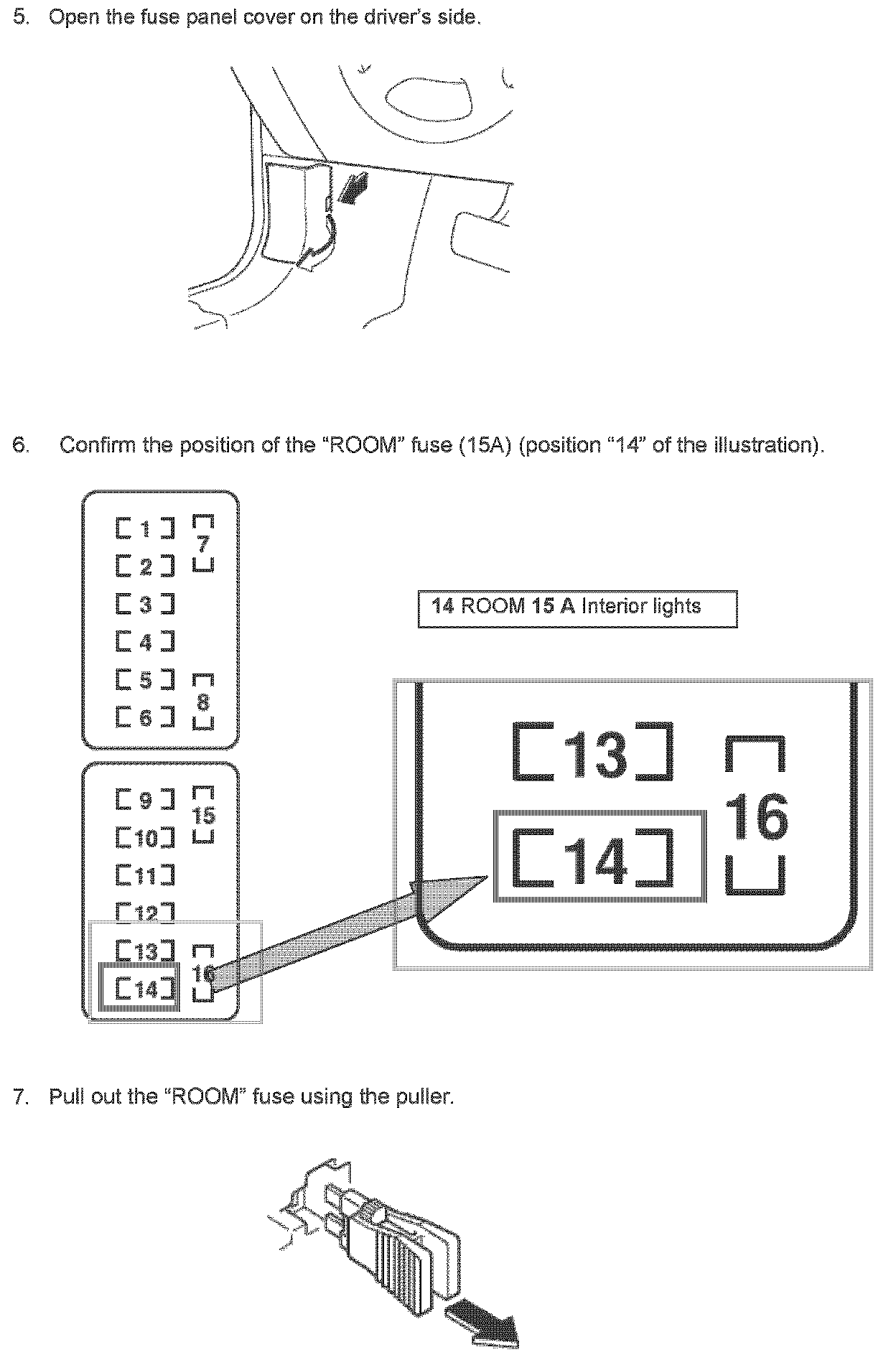 5. Open the fuse panel cover on the driver's side.

6. Confirm the position of the "ROOM" fuse (15A) (position "14" of the illustration).

1
2
3
4
5
6
7
8
9
10
11
12
13
14
15
16

14 ROOM 15 A Interior lights

13
14
16

7. Pull out the "ROOM" fuse using the puller.