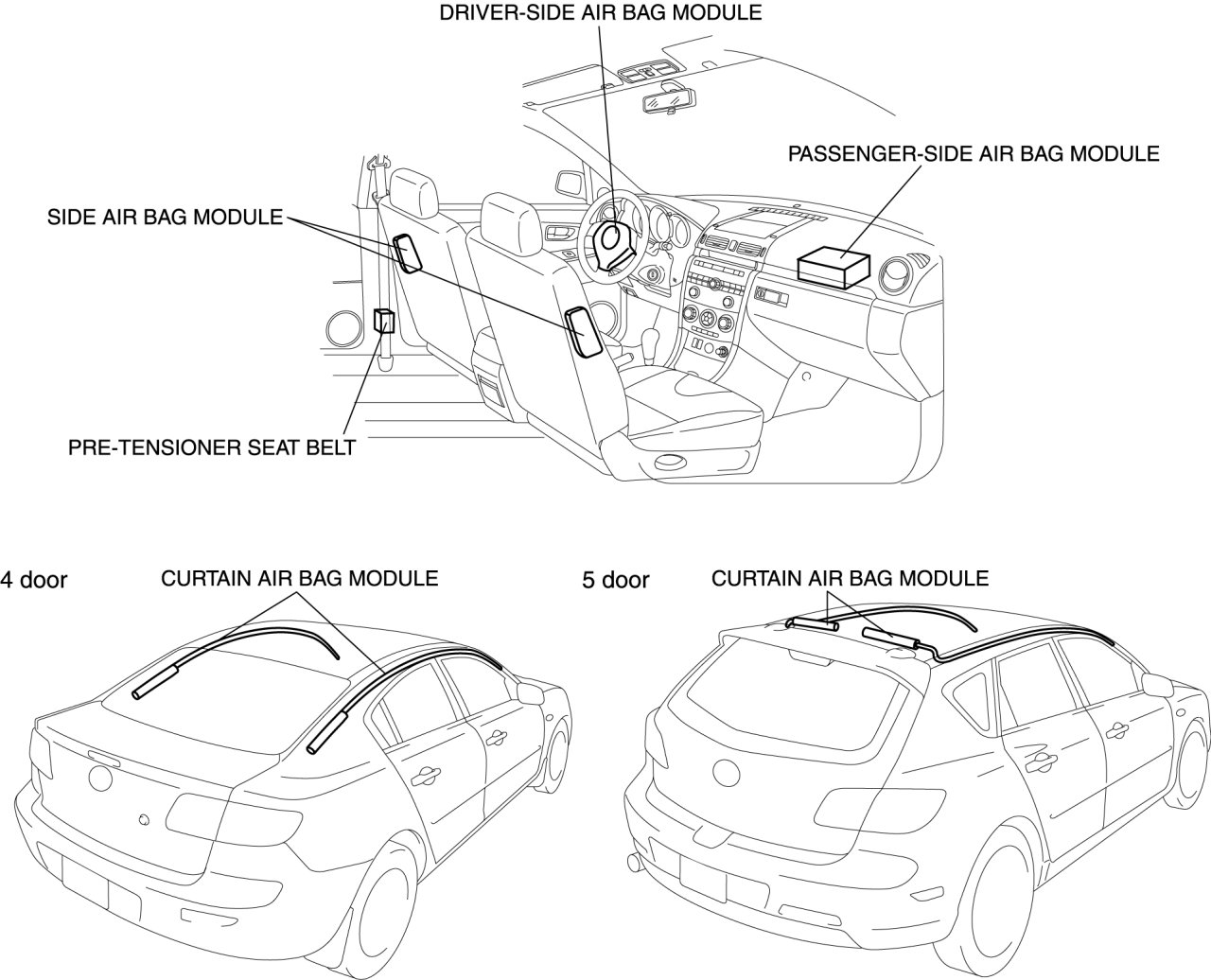 DRIVER-SIDE AIR BAG MODULE

PASSENGER-SIDE AIR BAG MODULE

SIDE AIR BAG MODULE

PRE-TENSIONER SEAT BELT

4 door

CURTAIN AIR BAG MODULE

5 door

CURTAIN AIR BAG MODULE