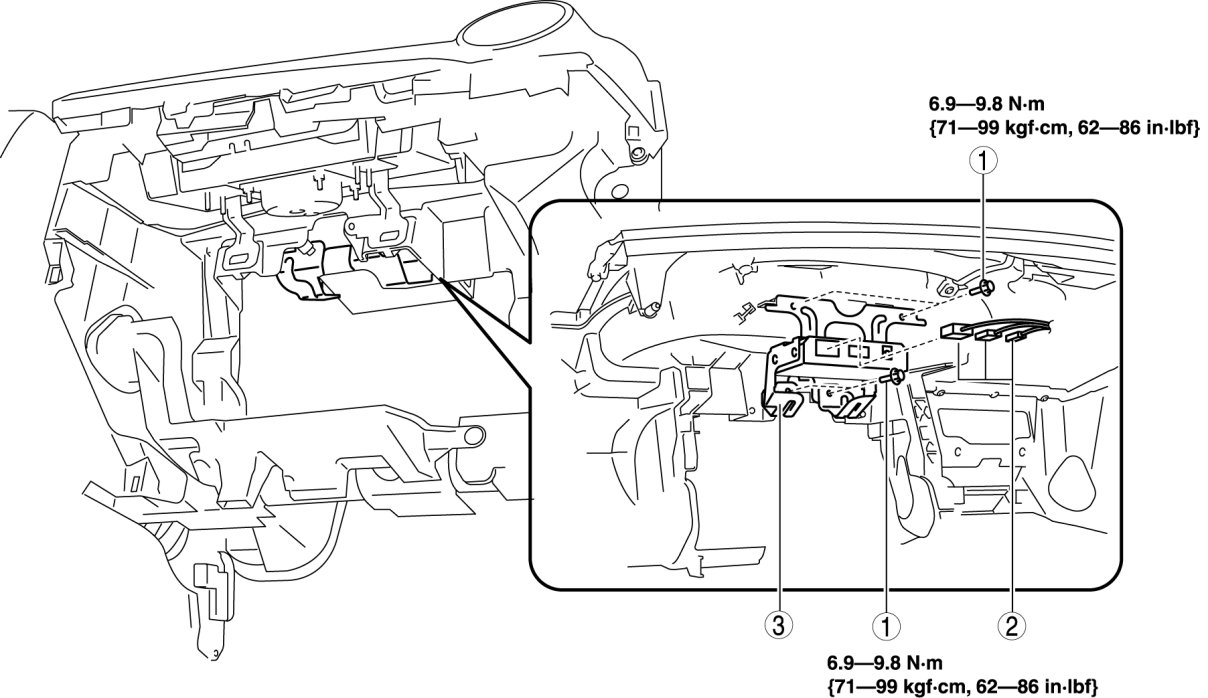 6.9—9.8 N·m
{71—99 kgf·cm, 62—86 in·lbf}

1

3

1

2

6.9—9.8 N·m
{71—99 kgf·cm, 62—86 in·lbf}