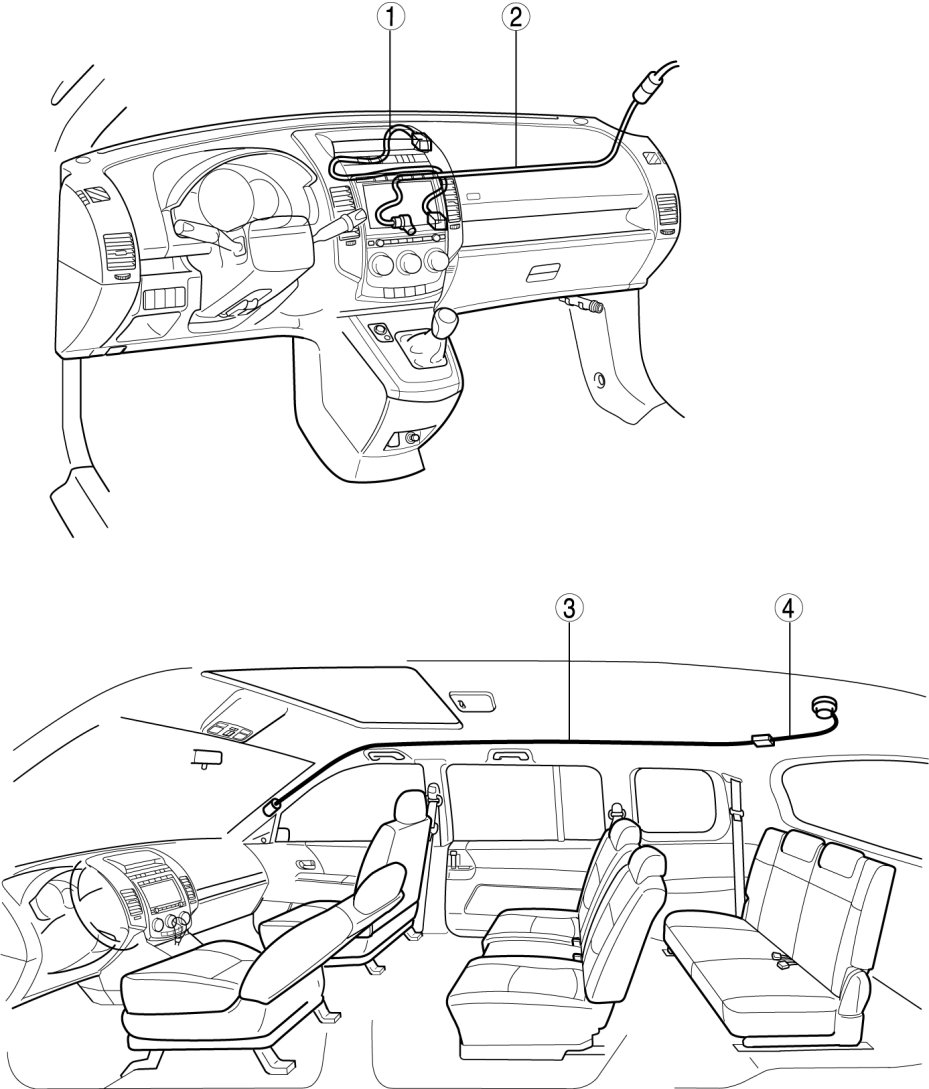 1
2
3
4