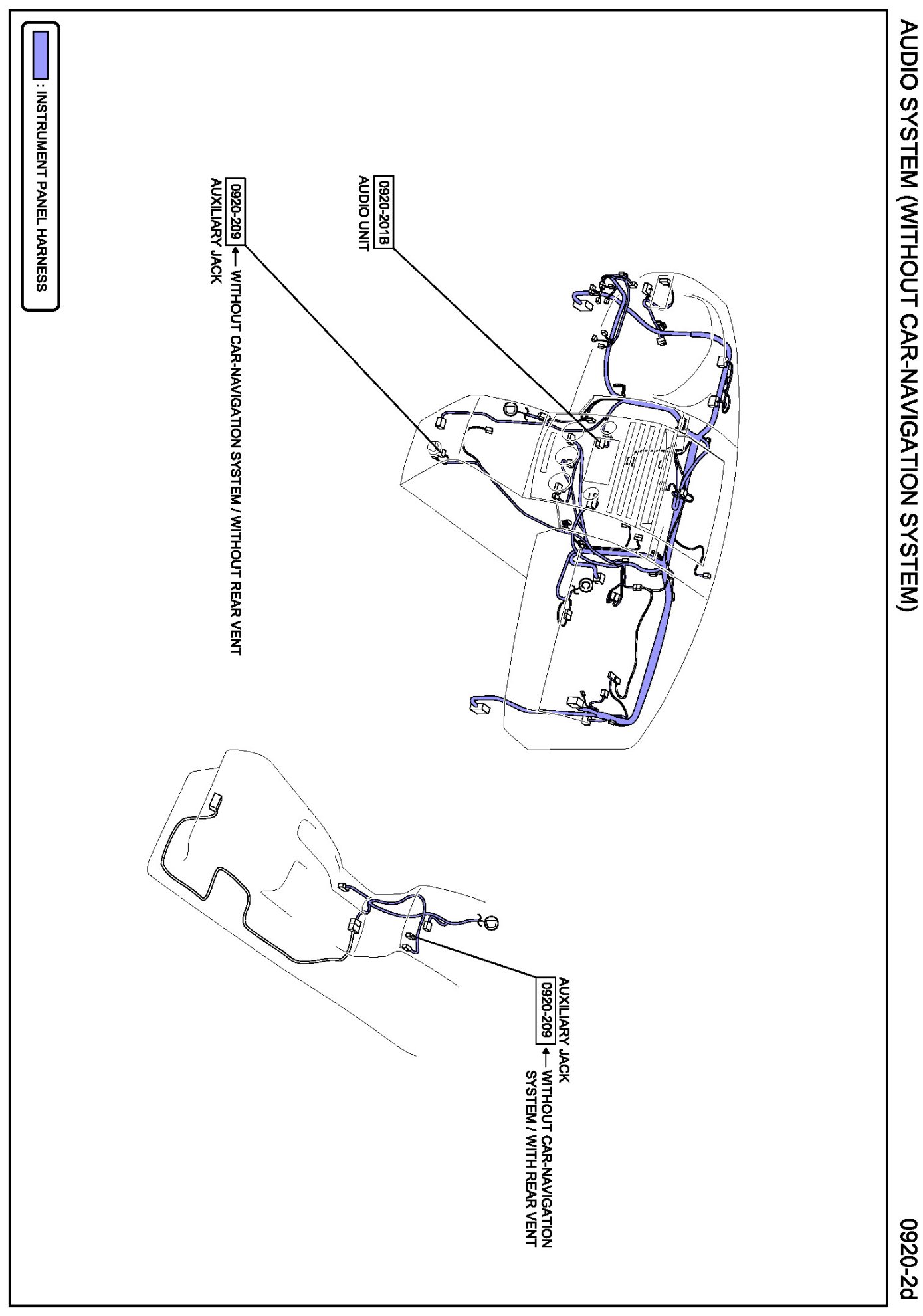 AUDIO SYSTEM (WITHOUT CAR-NAVIGATION SYSTEM)

0920-2d

0920-201B
AUDIO UNIT

0920-209 ← WITHOUT CAR-NAVIGATION SYSTEM / WITHOUT REAR VENT
AUXILIARY JACK

AUXILIARY JACK
0920-209 ← WITHOUT CAR-NAVIGATION SYSTEM / WITH REAR VENT

: INSTRUMENT PANEL HARNESS