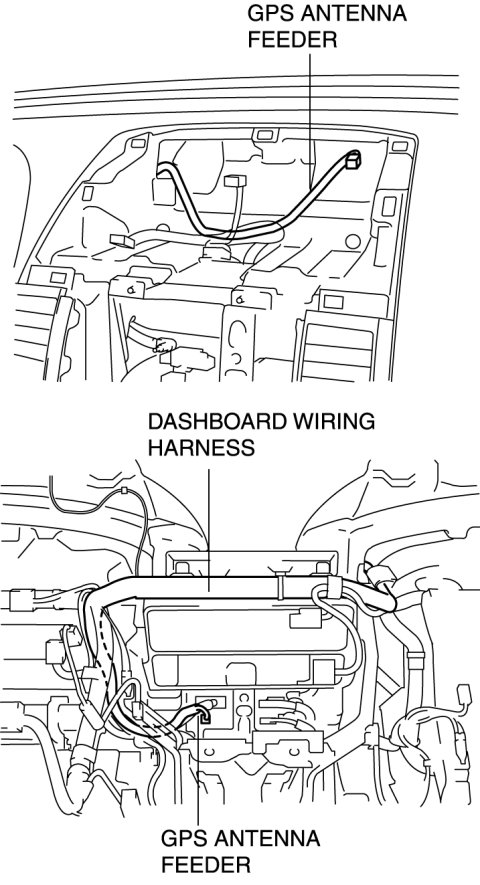 GPS ANTENNA FEEDER

DASHBOARD WIRING HARNESS

GPS ANTENNA FEEDER