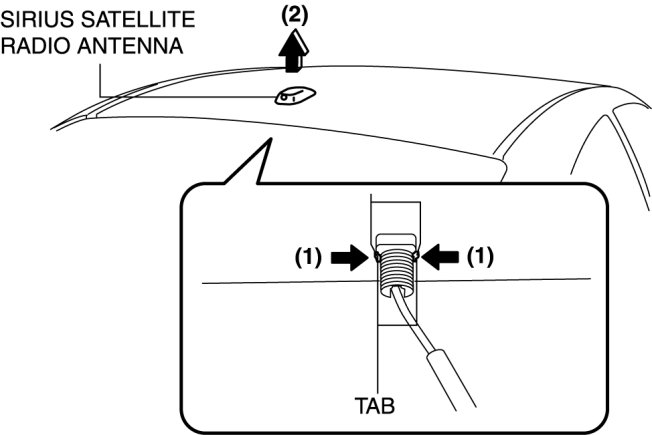 SIRIUS SATELLITE RADIO ANTENNA

(2)

(1)

(1)

TAB