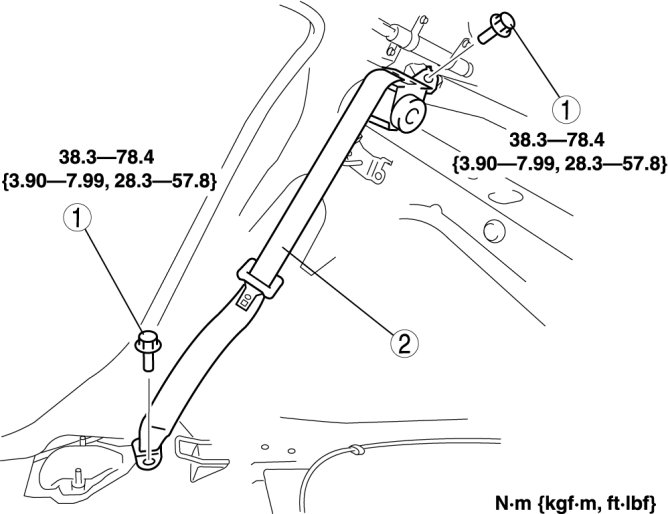 1

38.3—78.4
{3.90—7.99, 28.3—57.8}

38.3—78.4
{3.90—7.99, 28.3—57.8}

1

2

N·m {kgf·m, ft·lbf}