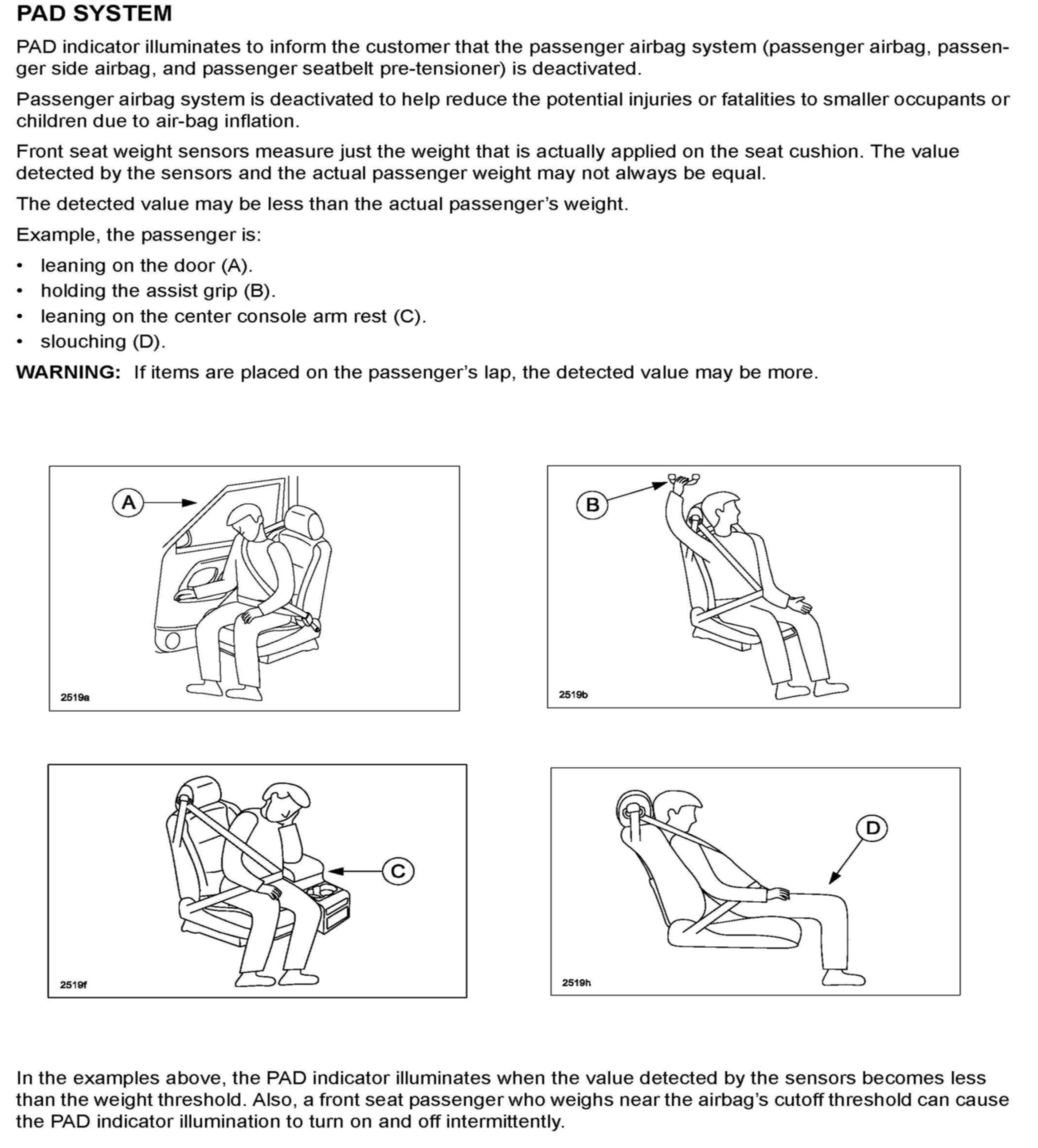 PAD SYSTEM

PAD indicator illuminates to inform the customer that the passenger airbag system (passenger airbag, passenger side airbag, and passenger seatbelt pre-tensioner) is deactivated.

Passenger airbag system is deactivated to help reduce the potential injuries or fatalities to smaller occupants or children due to air-bag inflation.

Front seat weight sensors measure just the weight that is actually applied on the seat cushion. The value detected by the sensors and the actual passenger weight may not always be equal.

The detected value may be less than the actual passenger's weight.

Example, the passenger is:

• leaning on the door (A).
• holding the assist grip (B).
• leaning on the center console arm rest (C).
• slouching (D).

WARNING: If items are placed on the passenger's lap, the detected value may be more.

A

2519a

B

2519b

C

2519f

D

2519h

In the examples above, the PAD indicator illuminates when the value detected by the sensors becomes less than the weight threshold. Also, a front seat passenger who weighs near the airbag's cutoff threshold can cause the PAD indicator illumination to turn on and off intermittently.