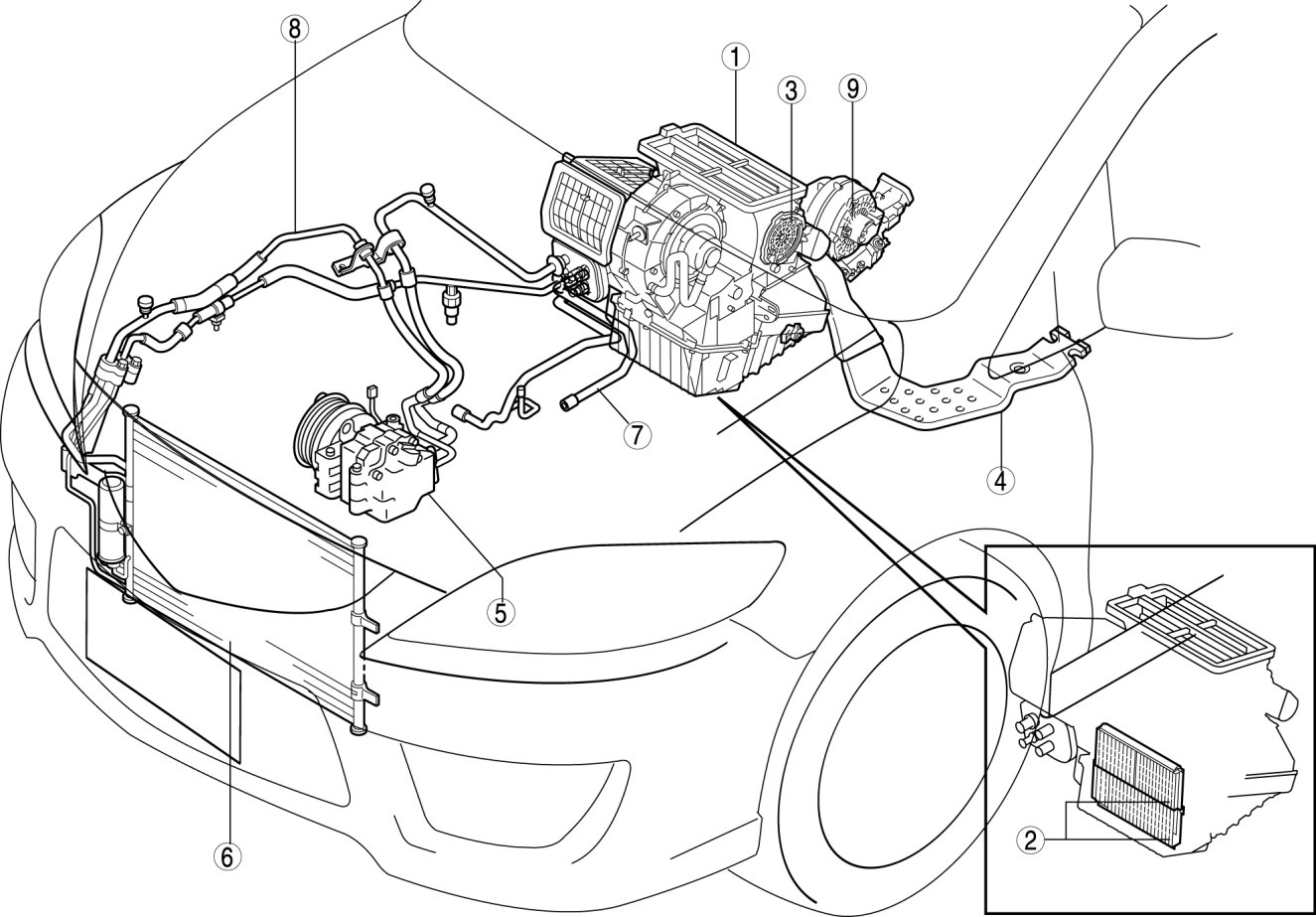 8
1
3
9
7
4
5
6
2