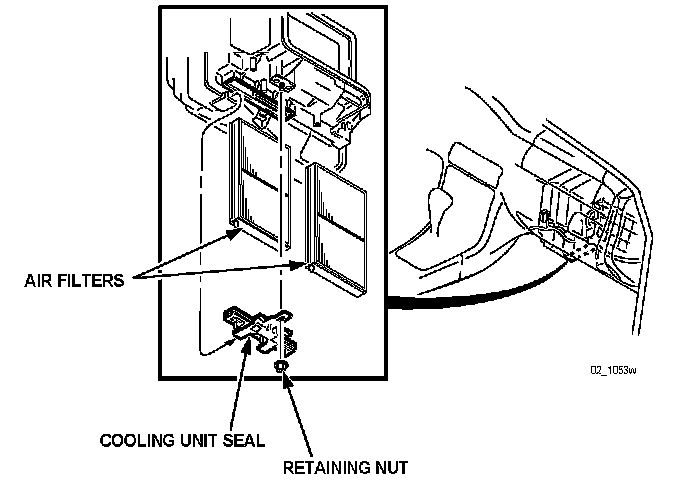 AIR FILTERS

02_1053w

COOLING UNIT SEAL

RETAINING NUT