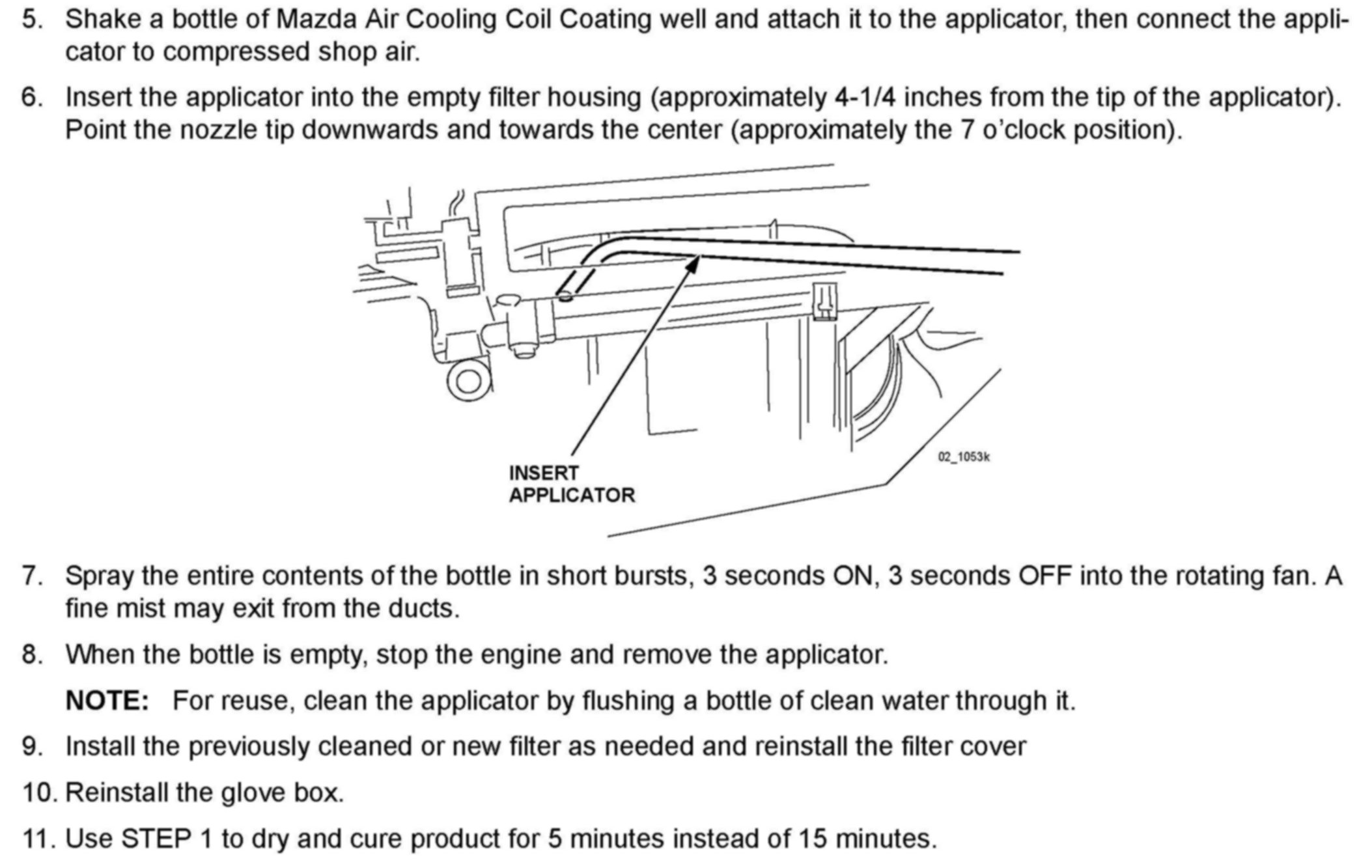 5. Shake a bottle of Mazda Air Cooling Coil Coating well and attach it to the applicator, then connect the applicator to compressed shop air.

6. Insert the applicator into the empty filter housing (approximately 4-1/4 inches from the tip of the applicator). Point the nozzle tip downwards and towards the center (approximately the 7 o'clock position).

INSERT APPLICATOR

02_1053k

7. Spray the entire contents of the bottle in short bursts, 3 seconds ON, 3 seconds OFF into the rotating fan. A fine mist may exit from the ducts.

8. When the bottle is empty, stop the engine and remove the applicator.

NOTE: For reuse, clean the applicator by flushing a bottle of clean water through it.

9. Install the previously cleaned or new filter as needed and reinstall the filter cover

10. Reinstall the glove box.

11. Use STEP 1 to dry and cure product for 5 minutes instead of 15 minutes.