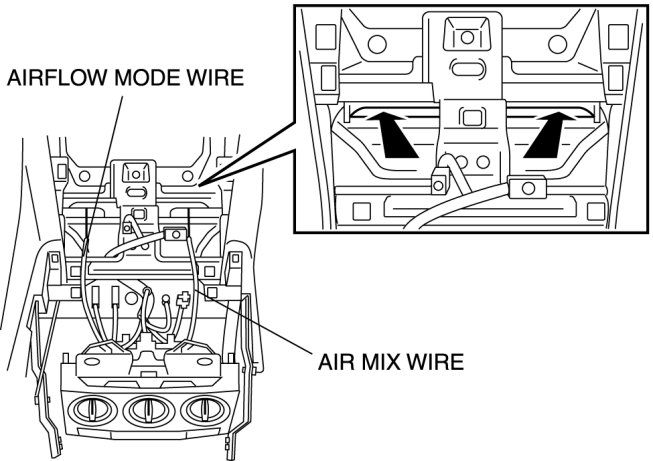 AIRFLOW MODE WIRE

AIR MIX WIRE