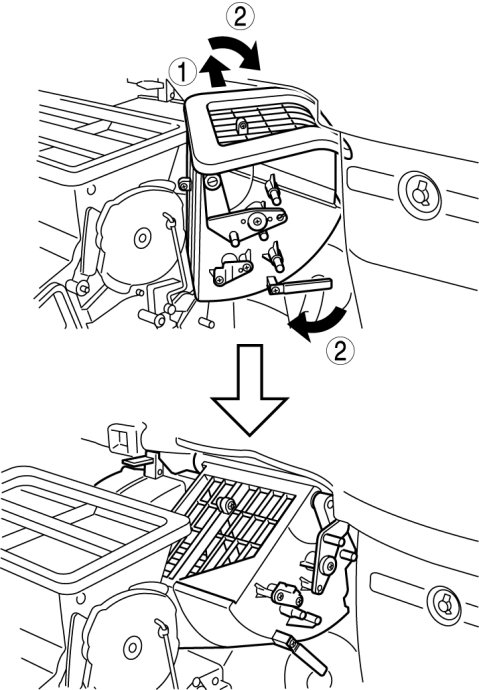 2
1
2