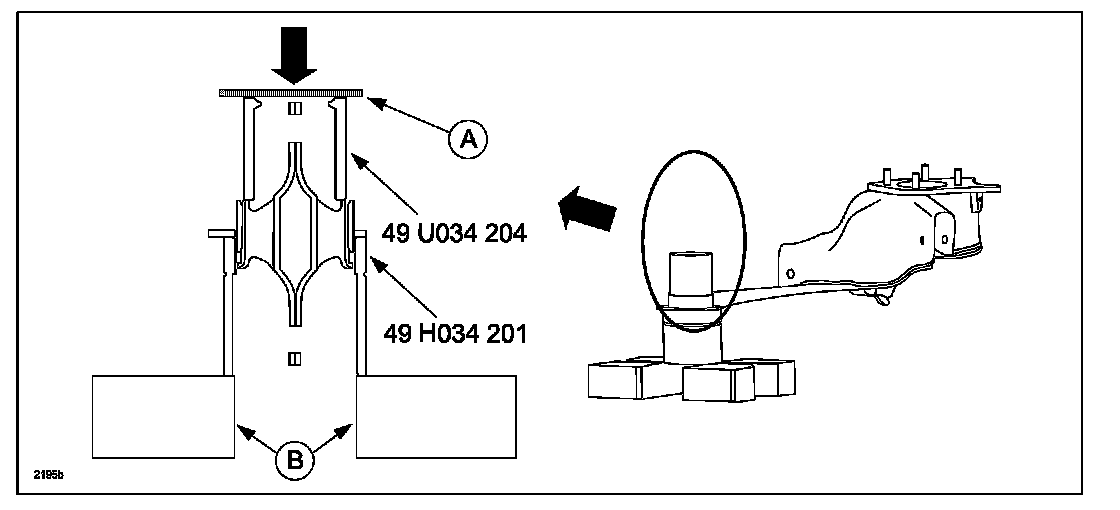 A

49 U034 204

49 H034 201

B

2195b