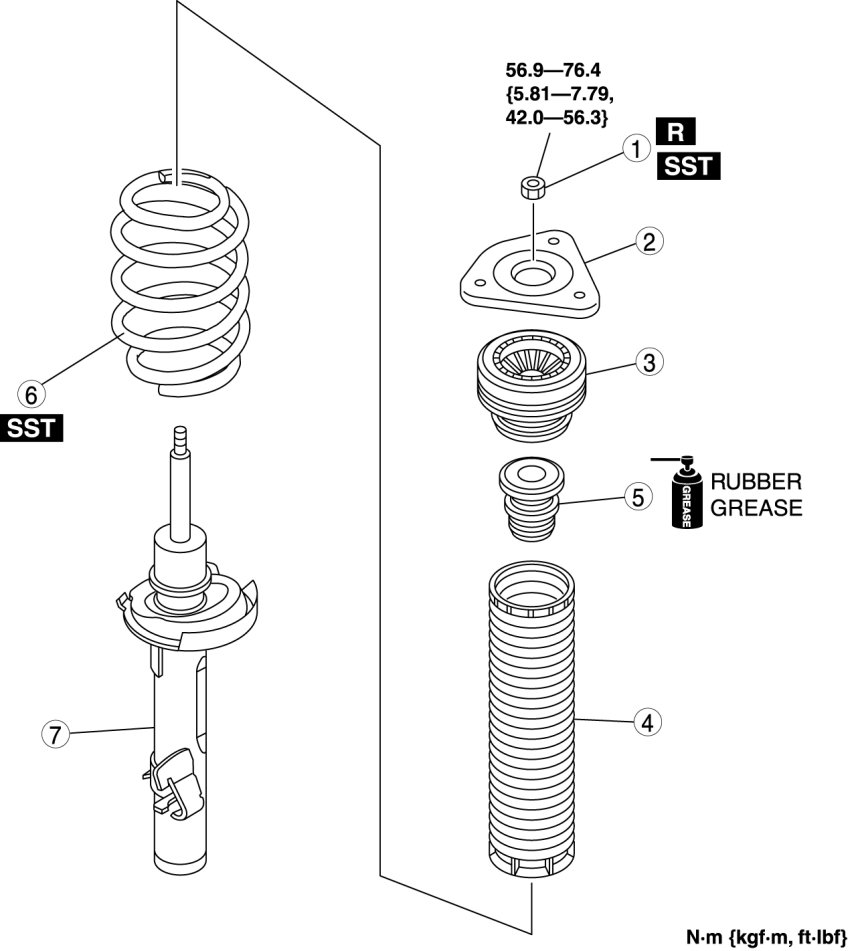 56.9—76.4
{5.81—7.79,
42.0—56.3}

1
R
SST

2

3

6
SST

5
GREASE
RUBBER
GREASE

7

4

N·m {kgf·m, ft·lbf}