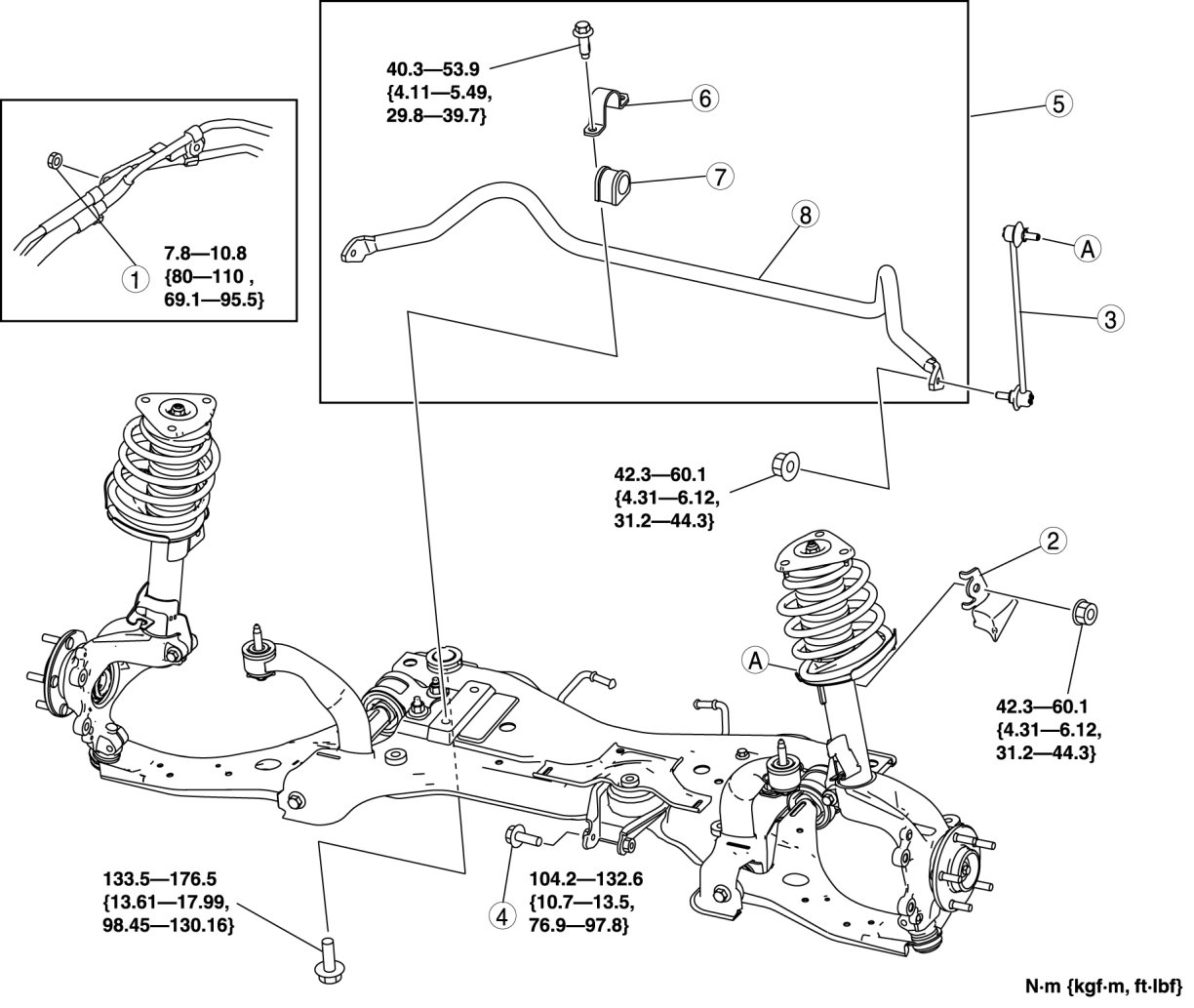 40.3—53.9
{4.11—5.49,
29.8—39.7}

6

5

7

8

A

3

1

7.8—10.8
{80—110 ,
69.1—95.5}

42.3—60.1
{4.31—6.12,
31.2—44.3}

2

A

42.3—60.1
{4.31—6.12,
31.2—44.3}

133.5—176.5
{13.61—17.99,
98.45—130.16}

4

104.2—132.6
{10.7—13.5,
76.9—97.8}

N·m {kgf·m, ft·lbf}