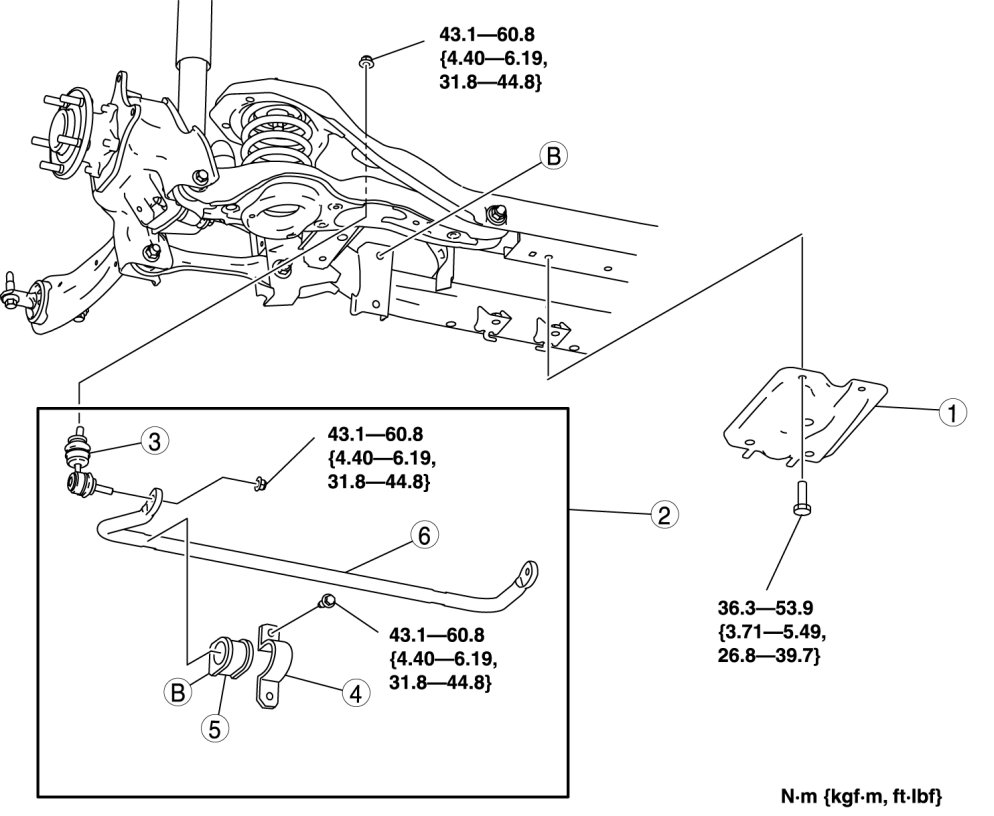 43.1—60.8
{4.40—6.19,
31.8—44.8}

B

1

3

43.1—60.8
{4.40—6.19,
31.8—44.8}

2

6

36.3—53.9
{3.71—5.49,
26.8—39.7}

43.1—60.8
{4.40—6.19,
31.8—44.8}

B

4

5

N·m {kgf·m, ft·lbf}