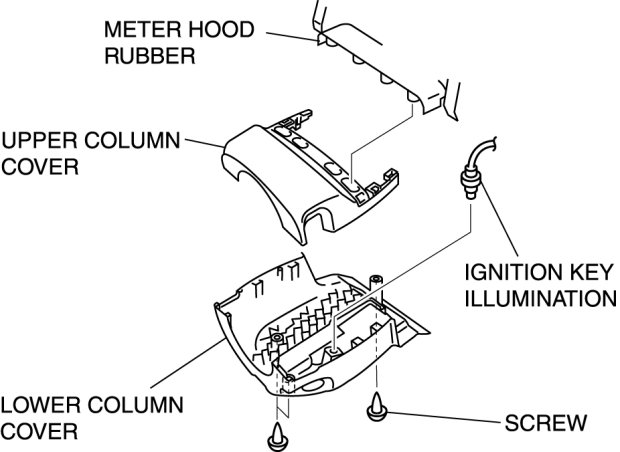 METER HOOD RUBBER

UPPER COLUMN COVER

IGNITION KEY ILLUMINATION

LOWER COLUMN COVER

SCREW