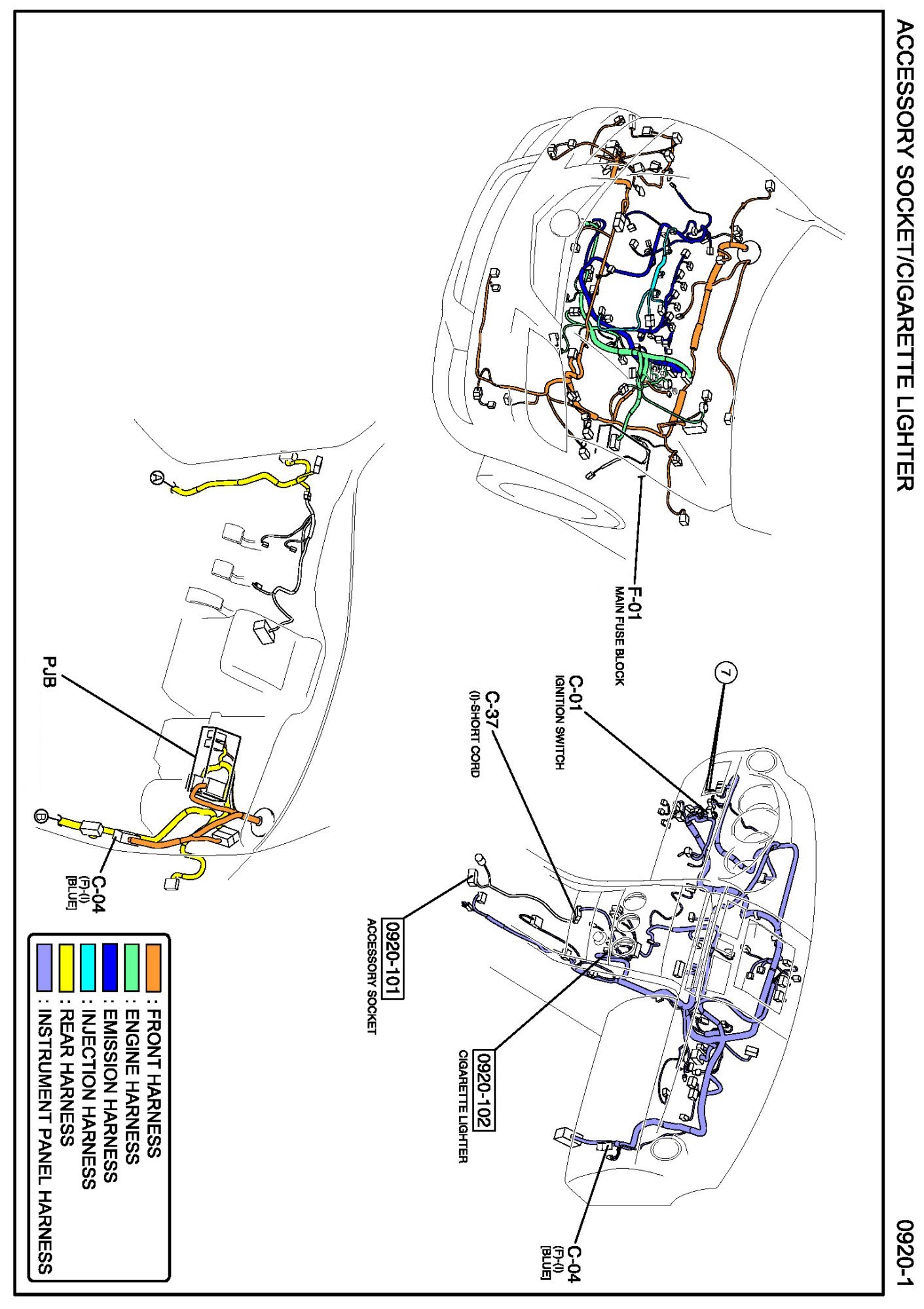 ACCESSORY SOCKET/CIGARETTE LIGHTER

0920-1

F-01
MAIN FUSE BLOCK

7

C-01
IGNITION SWITCH

C-37
(I)-SHORT CORD

0920-101
ACCESSORY SOCKET

0920-102
CIGARETTE LIGHTER

C-04
(F)-(I)
[BLUE]

A

PJB

B

C-04
(F)-(I)
[BLUE]

: FRONT HARNESS
: ENGINE HARNESS
: EMISSION HARNESS
: INJECTION HARNESS
: REAR HARNESS
: INSTRUMENT PANEL HARNESS