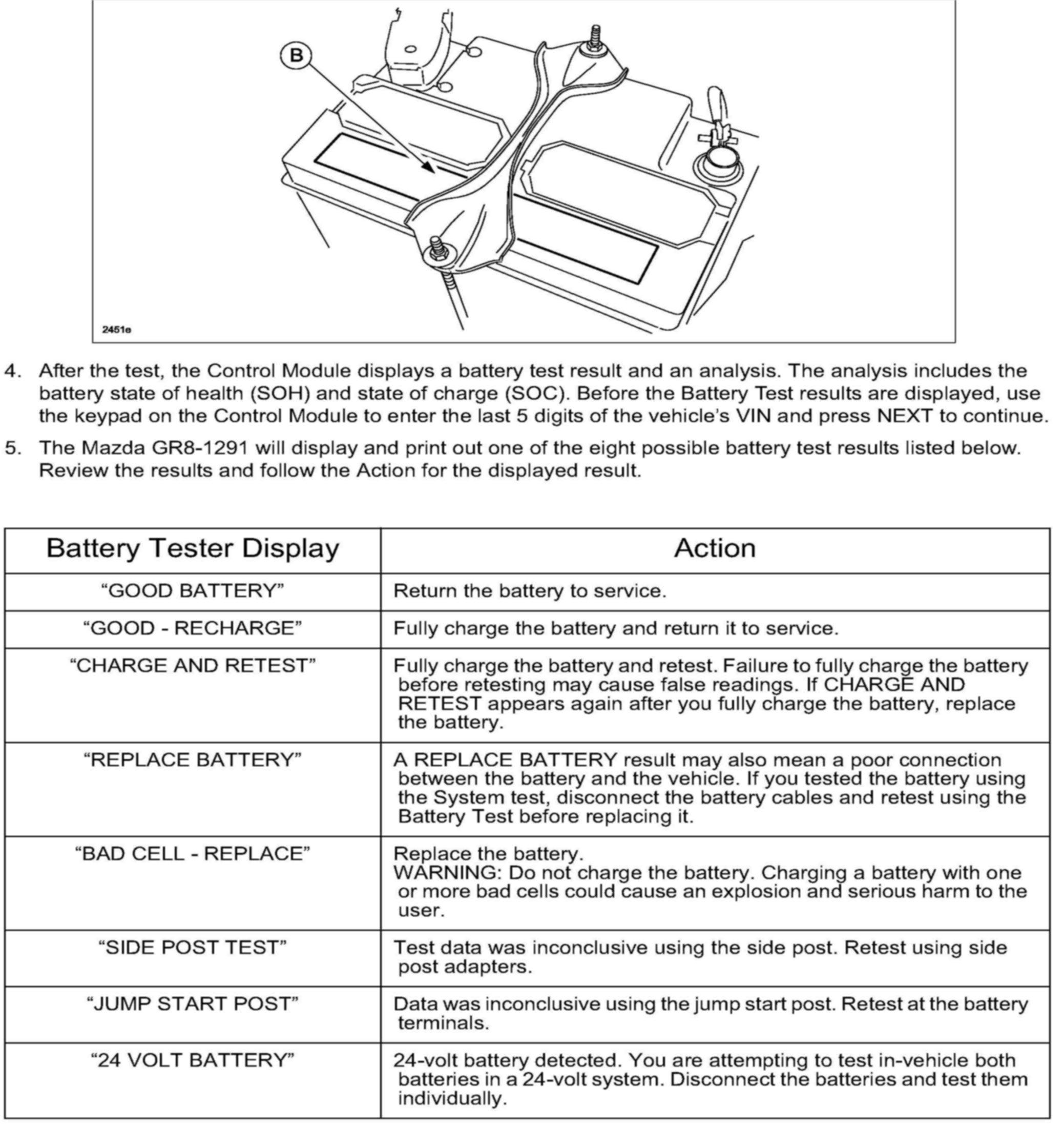 B

2451e

4. After the test, the Control Module displays a battery test result and an analysis. The analysis includes the battery state of health (SOH) and state of charge (SOC). Before the Battery Test results are displayed, use the keypad on the Control Module to enter the last 5 digits of the vehicle's VIN and press NEXT to continue.

5. The Mazda GR8-1291 will display and print out one of the eight possible battery test results listed below. Review the results and follow the Action for the displayed result.

| Battery Tester Display | Action |
|---|---|
| "GOOD BATTERY" | Return the battery to service. |
| "GOOD - RECHARGE" | Fully charge the battery and return it to service. |
| "CHARGE AND RETEST" | Fully charge the battery and retest. Failure to fully charge the battery before retesting may cause false readings. If CHARGE AND RETEST appears again after you fully charge the battery, replace the battery. |
| "REPLACE BATTERY" | A REPLACE BATTERY result may also mean a poor connection between the battery and the vehicle. If you tested the battery using the System test, disconnect the battery cables and retest using the Battery Test before replacing it. |
| "BAD CELL - REPLACE" | Replace the battery. WARNING: Do not charge the battery. Charging a battery with one or more bad cells could cause an explosion and serious harm to the user. |
| "SIDE POST TEST" | Test data was inconclusive using the side post. Retest using side post adapters. |
| "JUMP START POST" | Data was inconclusive using the jump start post. Retest at the battery terminals. |
| "24 VOLT BATTERY" | 24-volt battery detected. You are attempting to test in-vehicle both batteries in a 24-volt system. Disconnect the batteries and test them individually. |