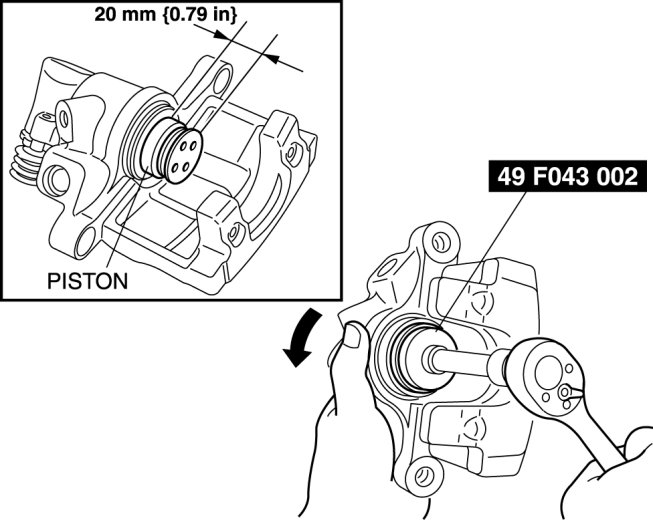 20 mm {0.79 in}

PISTON

49 F043 002