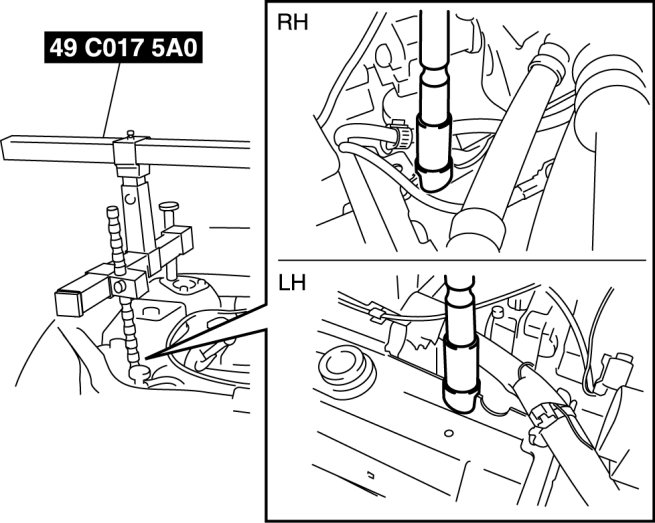 49 C017 5A0

RH

LH