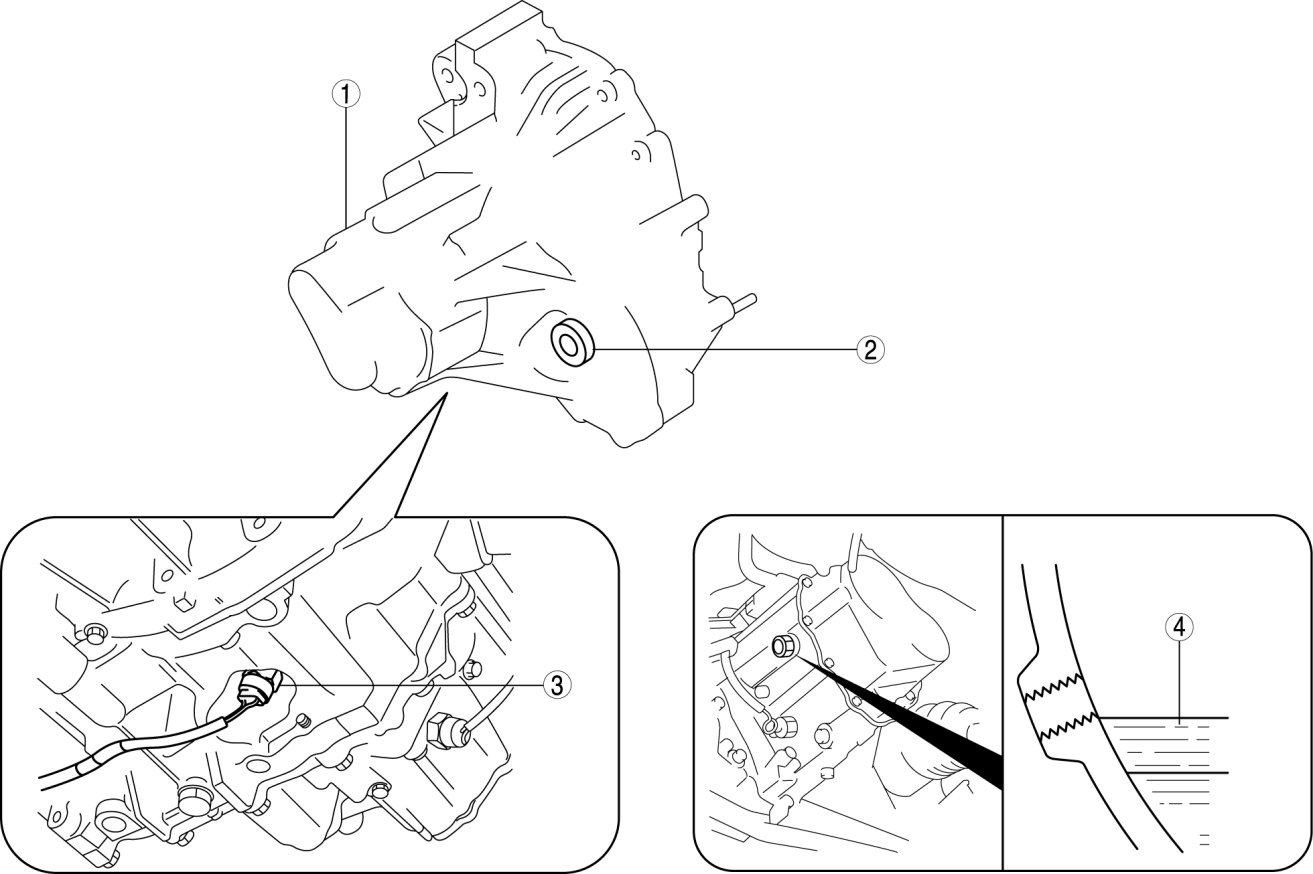 1
2
3
4