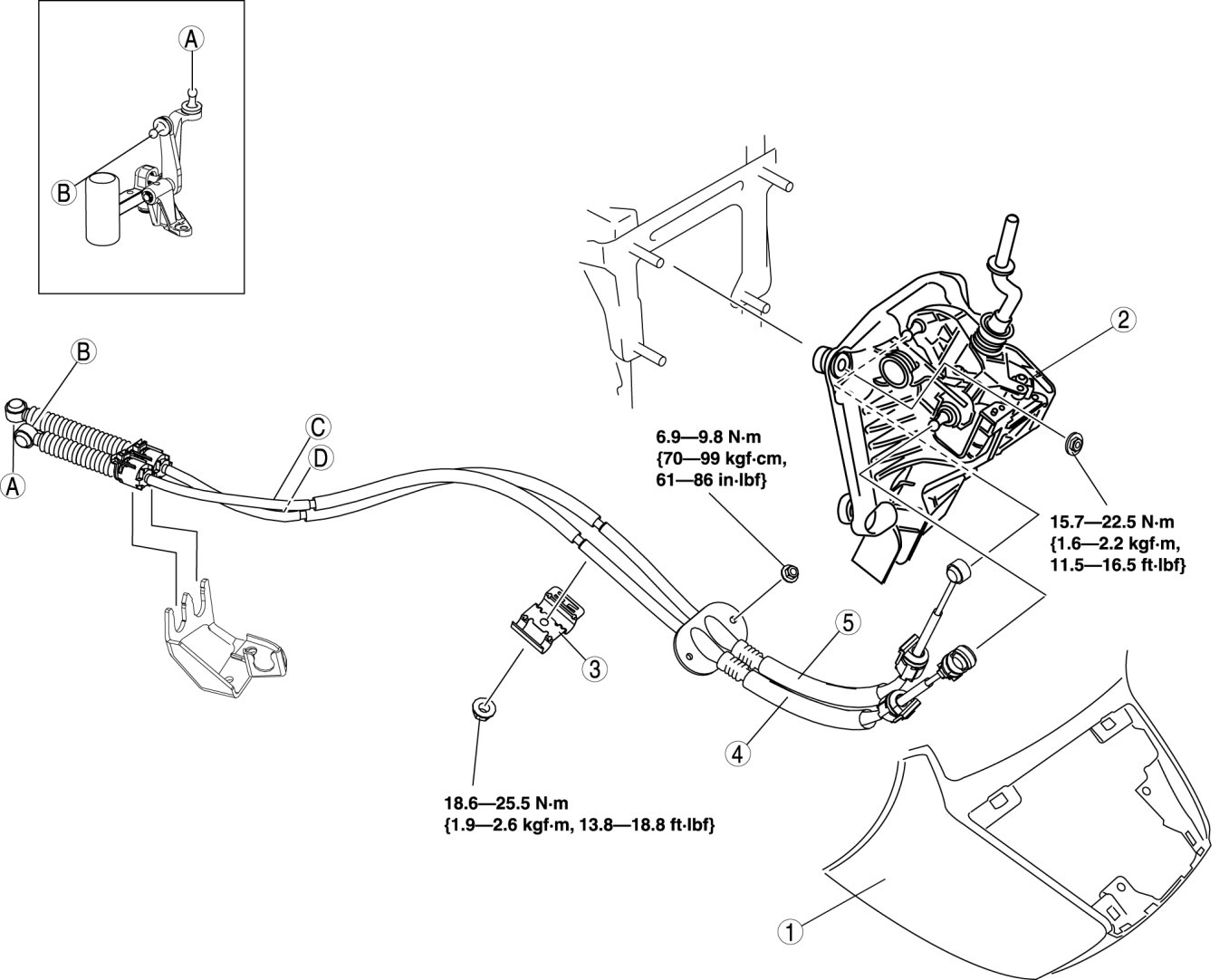 A

B

B

A

C

D

2

6.9—9.8 N·m
{70—99 kgf·cm,
61—86 in·lbf}

15.7—22.5 N·m
{1.6—2.2 kgf·m,
11.5—16.5 ft·lbf}

5

3

4

18.6—25.5 N·m
{1.9—2.6 kgf·m, 13.8—18.8 ft·lbf}

1