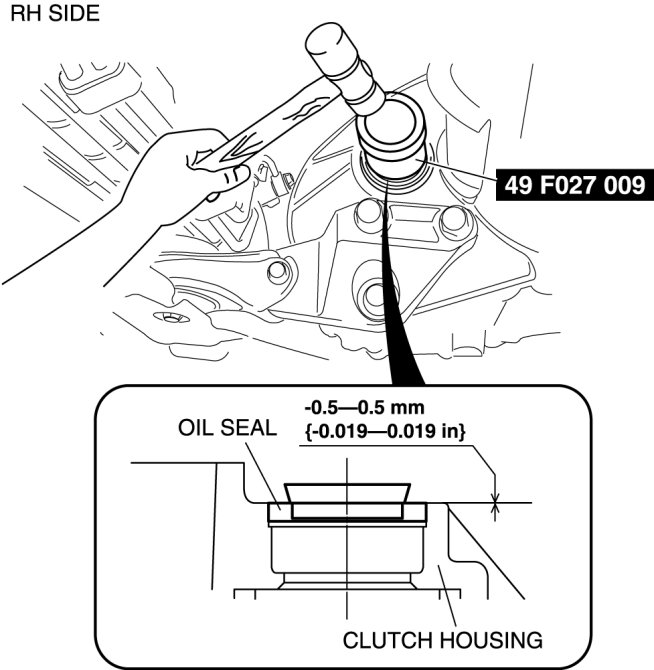 RH SIDE

49 F027 009

-0.5—0.5 mm
{-0.019—0.019 in}

OIL SEAL

CLUTCH HOUSING