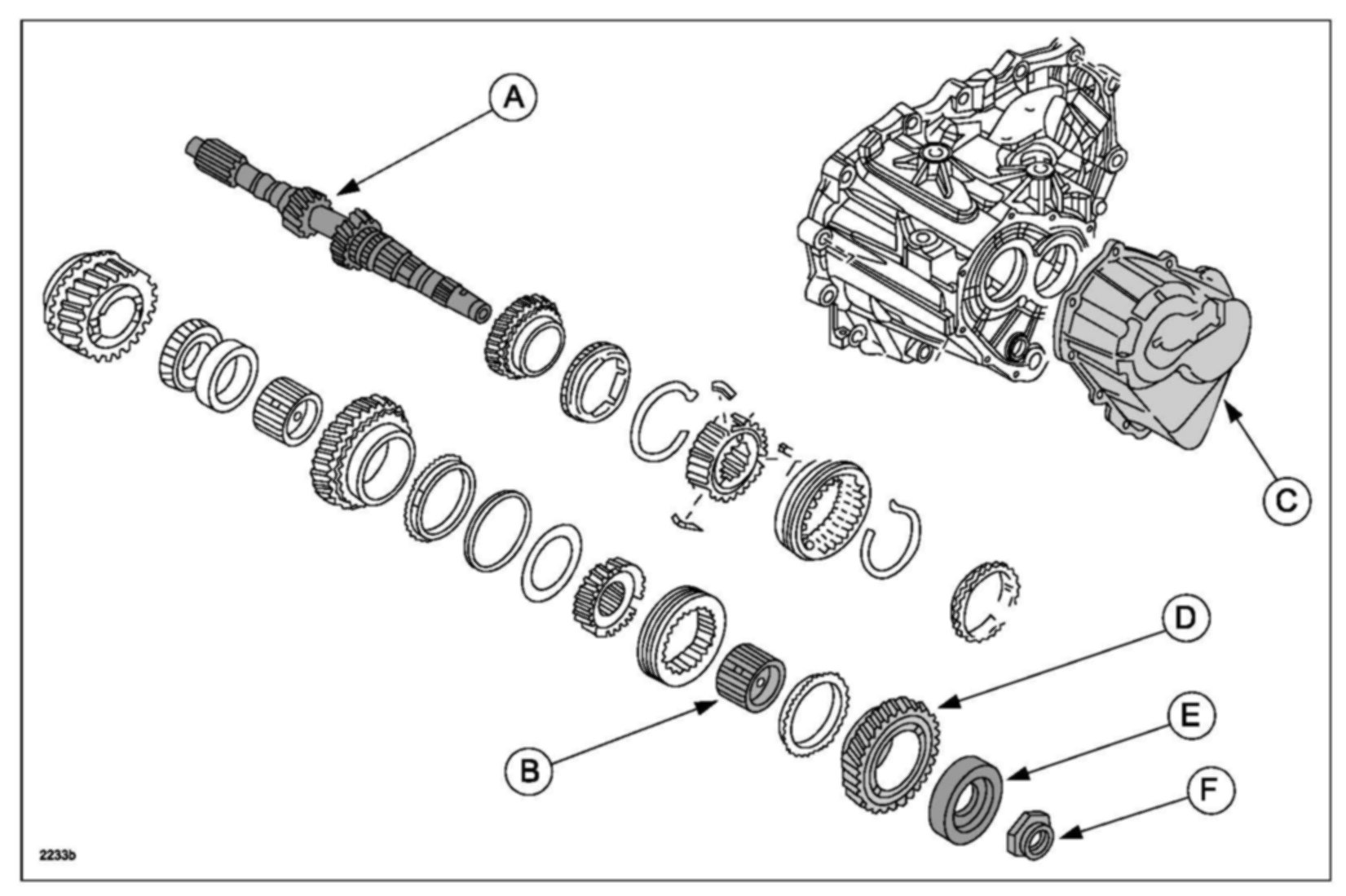 A
C
D
E
B
F
2233b