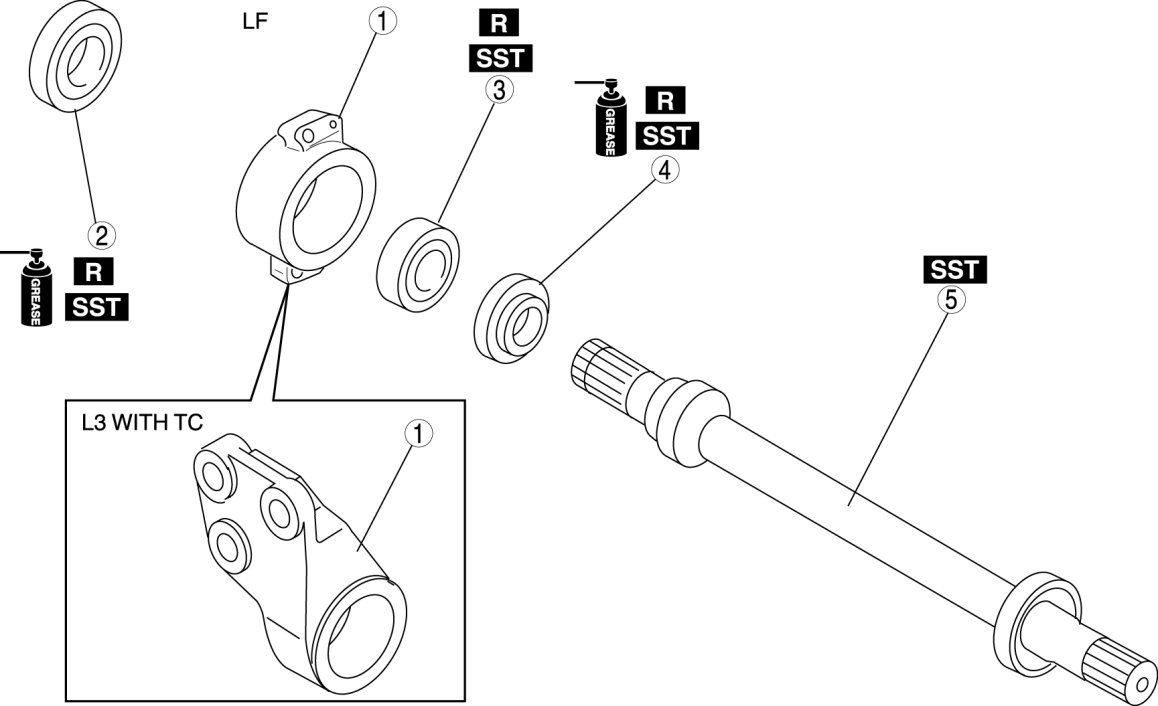 LF

①

R
SST
③

GREASE
R
SST
④

②
GREASE
R
SST

SST
⑤

L3 WITH TC
①