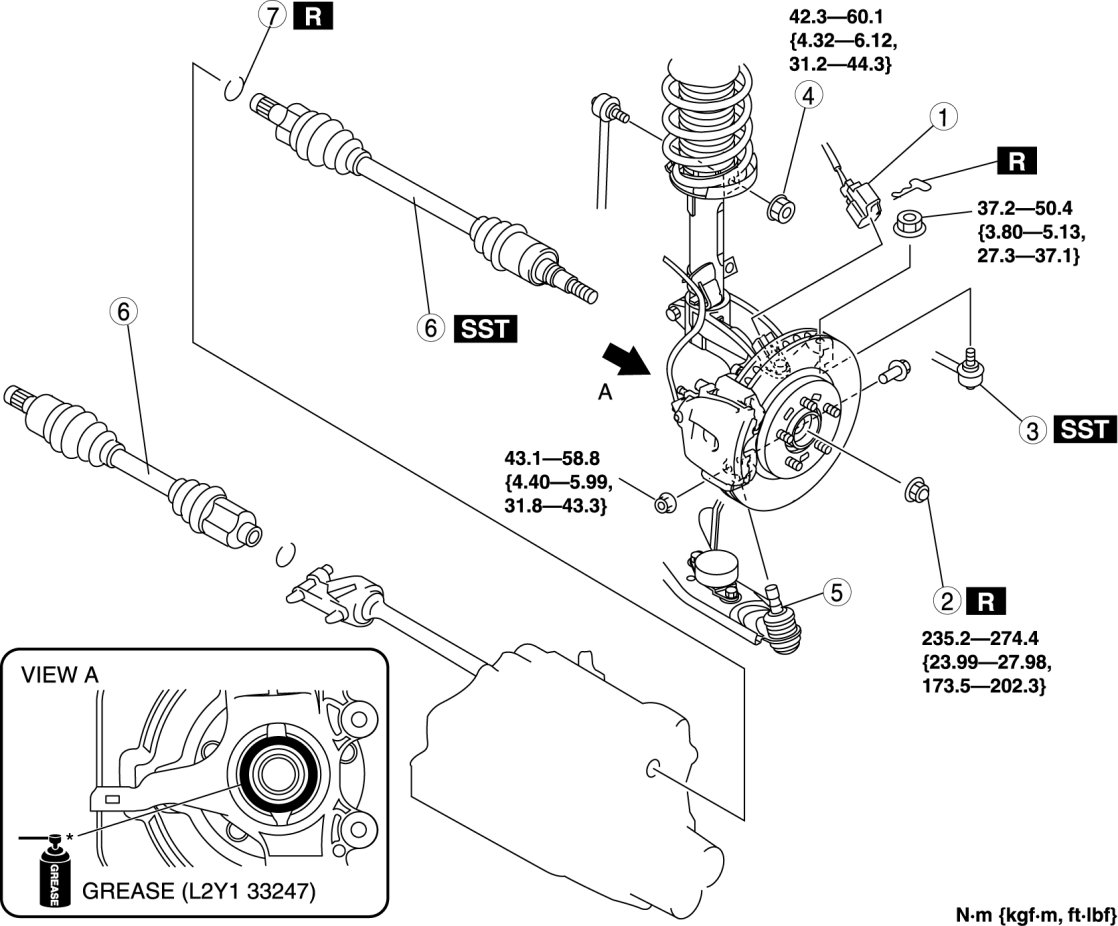 7 R

42.3—60.1
{4.32—6.12,
31.2—44.3}

4

1

R

37.2—50.4
{3.80—5.13,
27.3—37.1}

6 SST

6

A

3 SST

43.1—58.8
{4.40—5.99,
31.8—43.3}

5

2 R

235.2—274.4
{23.99—27.98,
173.5—202.3}

VIEW A

*

GREASE

GREASE (L2Y1 33247)

N·m {kgf·m, ft·lbf}