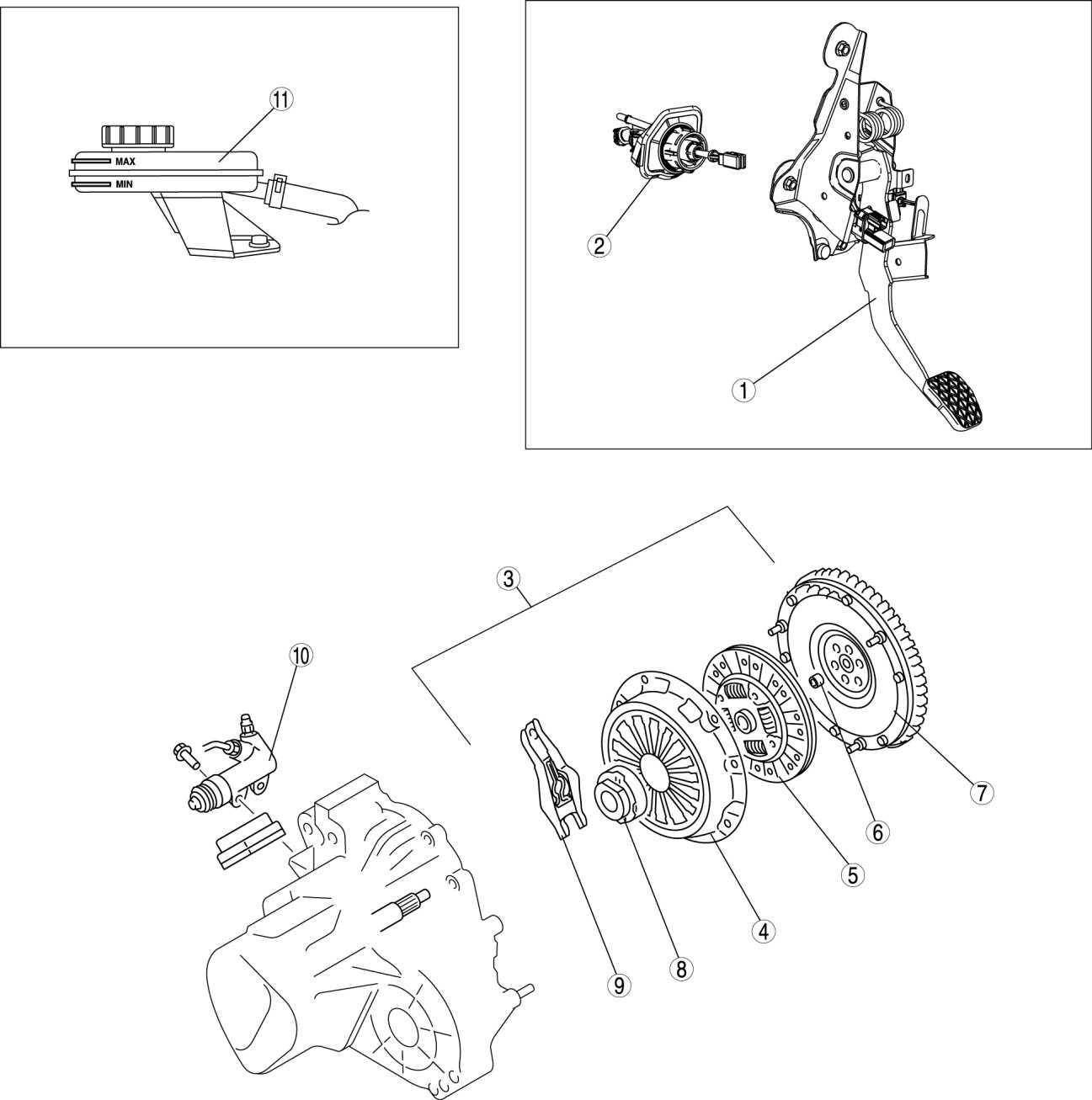 11
MAX
MIN

2
1

3
10
7
6
5
4
8
9