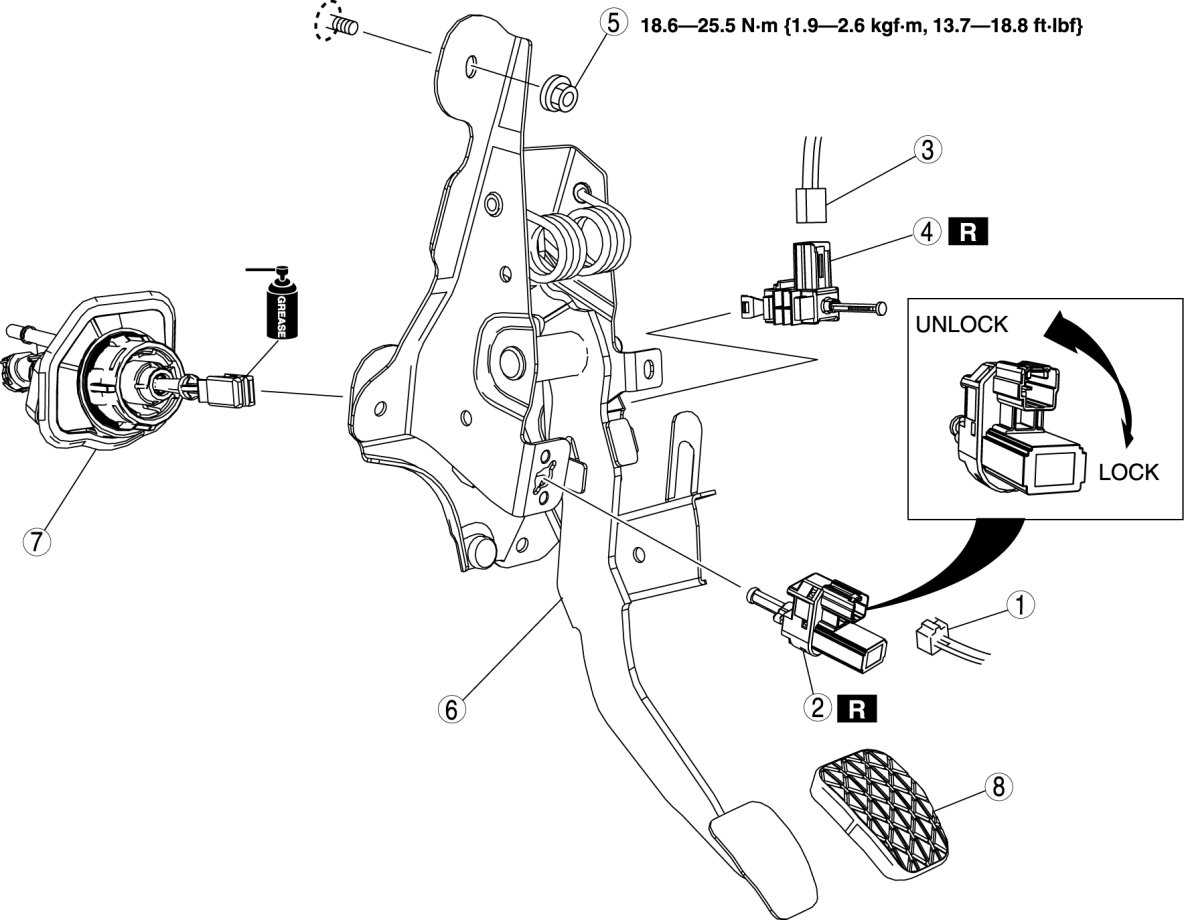 5 18.6—25.5 N·m {1.9—2.6 kgf·m, 13.7—18.8 ft·lbf}

3

4 R

GREASE

UNLOCK

LOCK

7

1

2 R

6

8