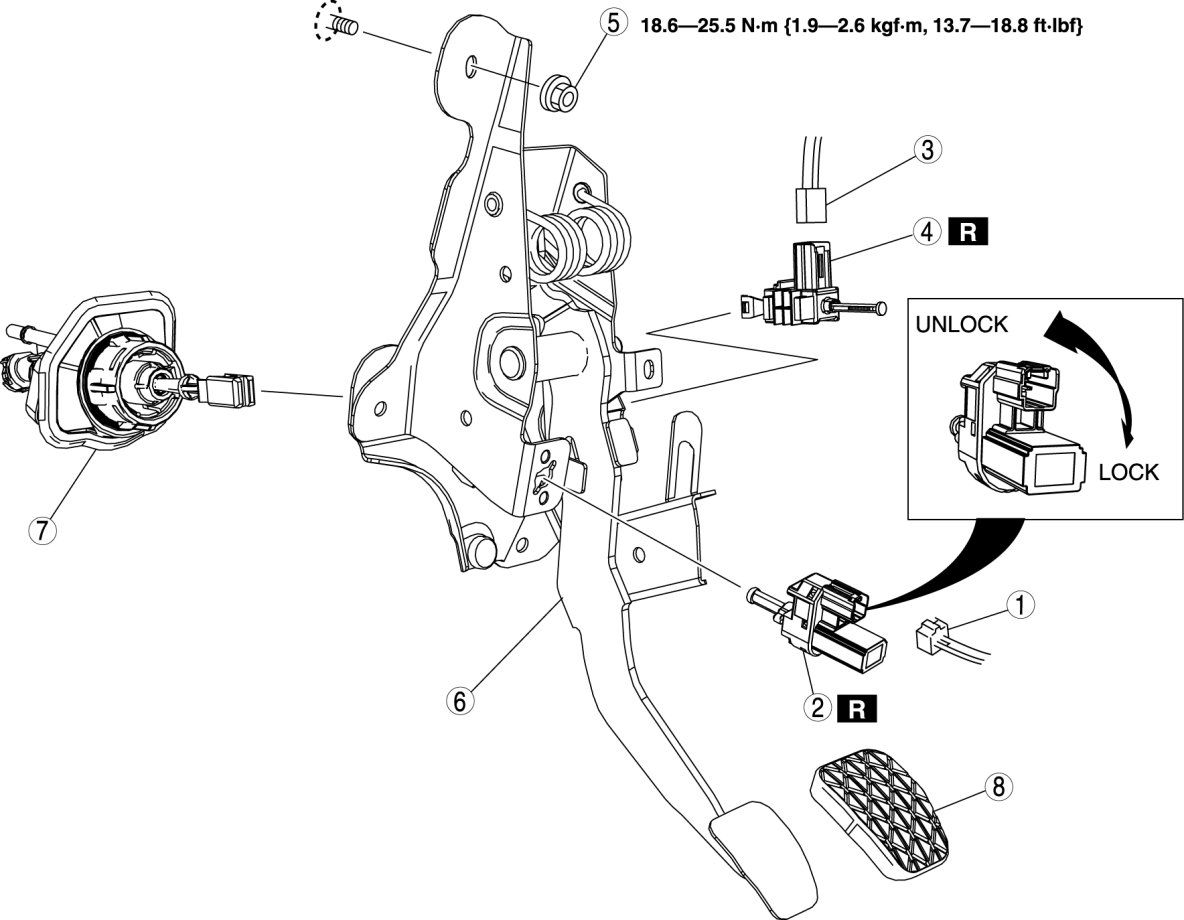 5 18.6—25.5 N·m {1.9—2.6 kgf·m, 13.7—18.8 ft·lbf}

3

4 R

UNLOCK

LOCK

7

1

6

2 R

8