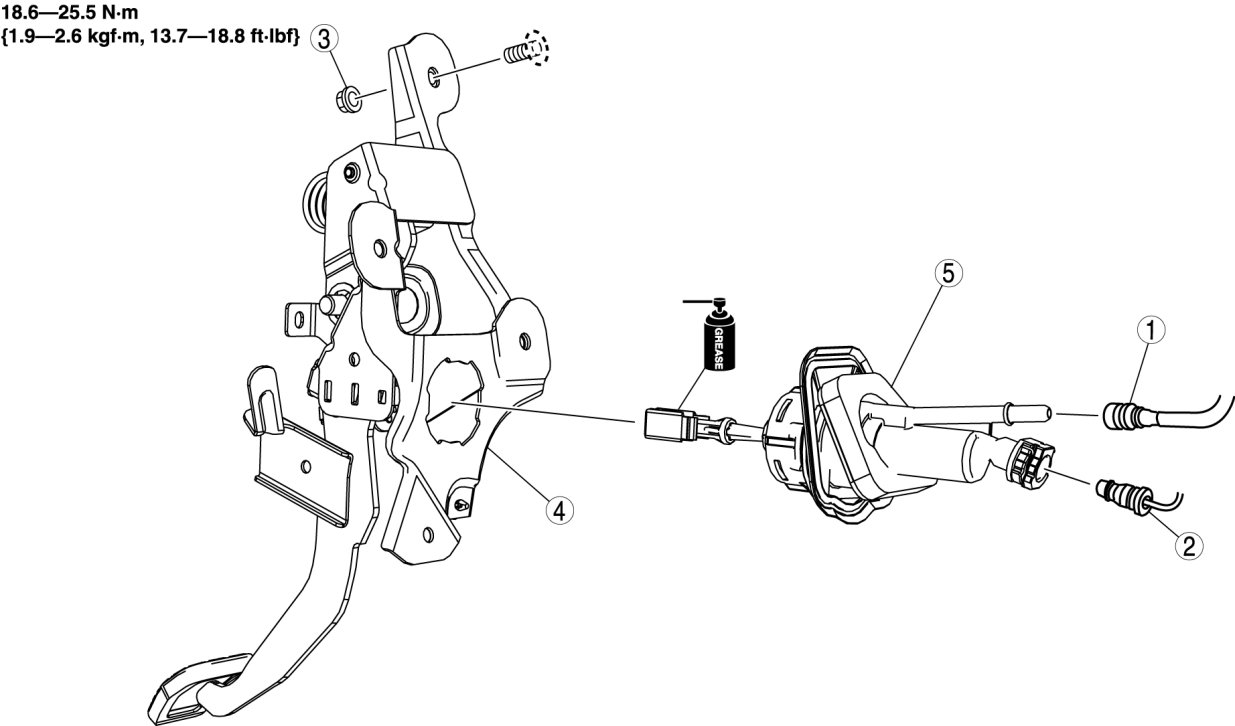 18.6—25.5 N·m
{1.9—2.6 kgf·m, 13.7—18.8 ft·lbf}

3

GREASE

5

1

4

2