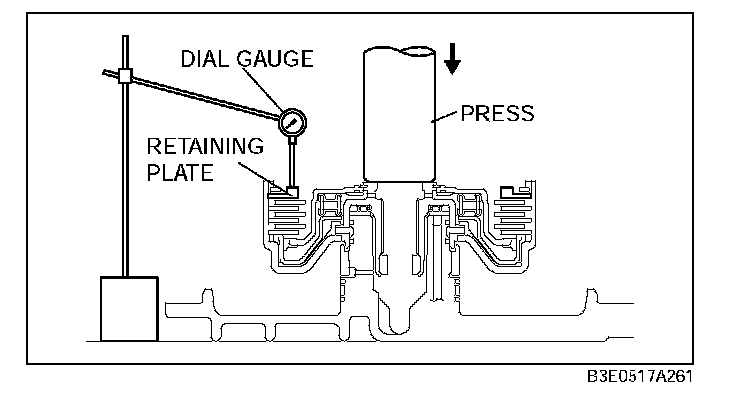 DIAL GAUGE

PRESS

RETAINING PLATE

B3E0517A261