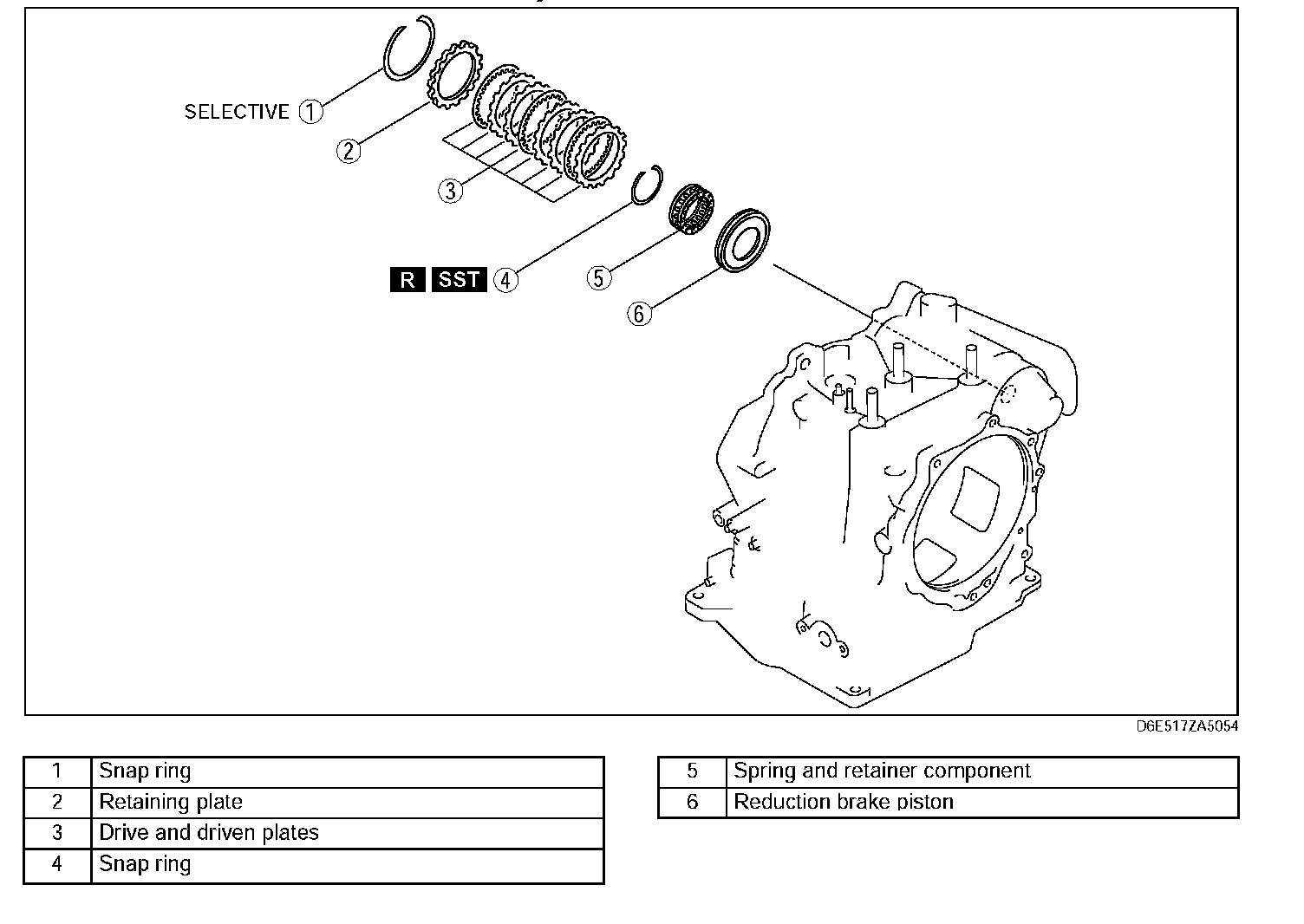 SELECTIVE ①

②

③

R SST ④

⑤

⑥

D6E517ZA5054

| 1 | Snap ring |
|---|---|
| 2 | Retaining plate |
| 3 | Drive and driven plates |
| 4 | Snap ring |

| 5 | Spring and retainer component |
|---|---|
| 6 | Reduction brake piston |