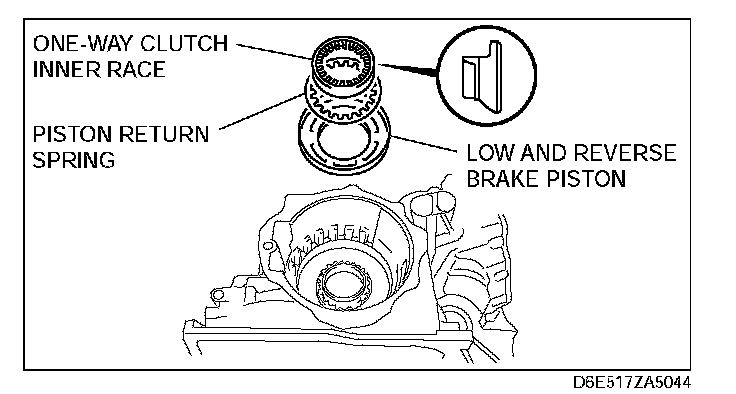 ONE-WAY CLUTCH INNER RACE

PISTON RETURN SPRING

LOW AND REVERSE BRAKE PISTON

D6E517ZA5044