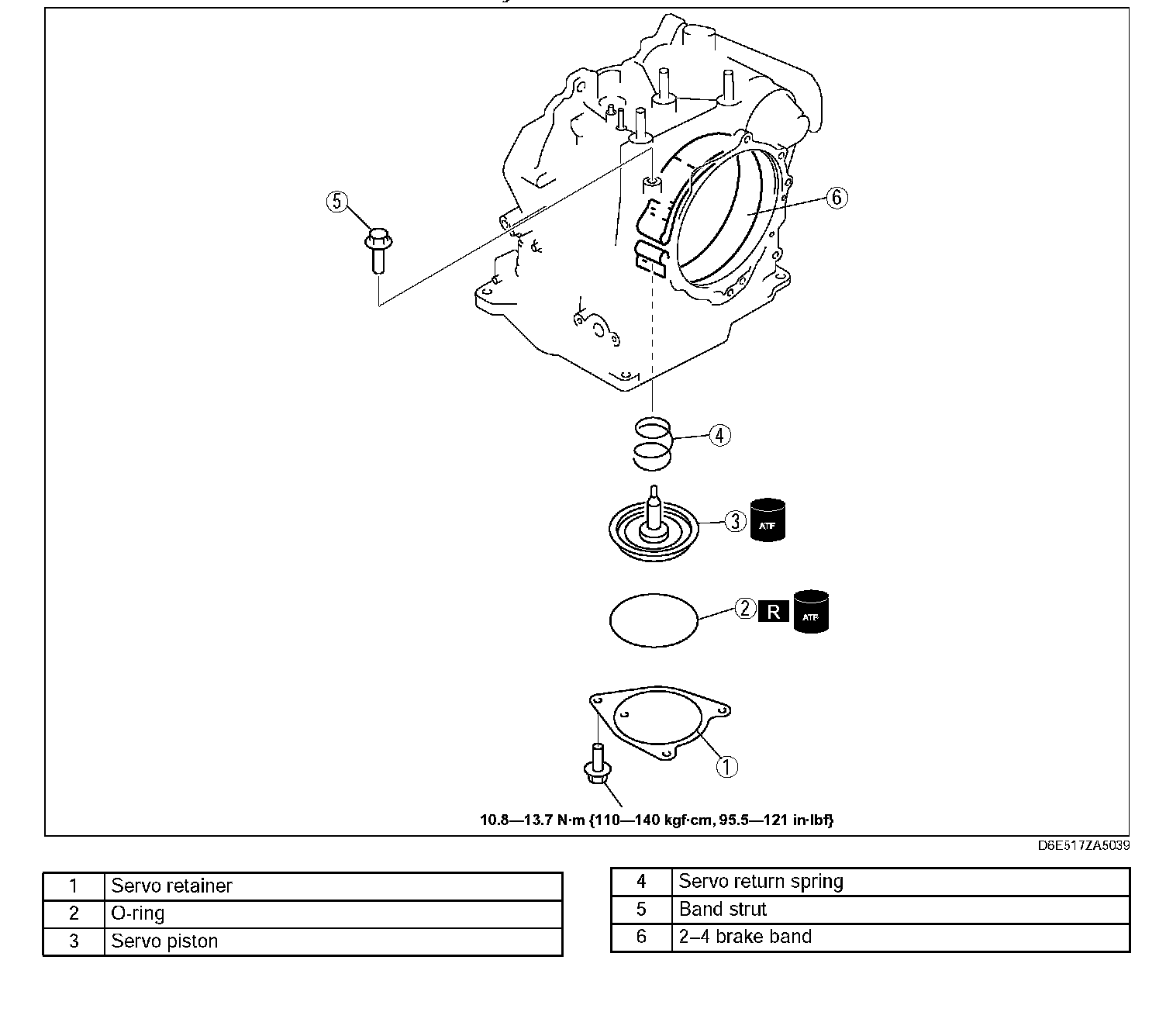 5

6

4

3 ATF

2 R ATF

1

10.8—13.7 N·m {110—140 kgf·cm, 95.5—121 in·lbf}

D6E517ZA5039

| 1 | Servo retainer |
|---|---|
| 2 | O-ring |
| 3 | Servo piston |

| 4 | Servo return spring |
|---|---|
| 5 | Band strut |
| 6 | 2–4 brake band |