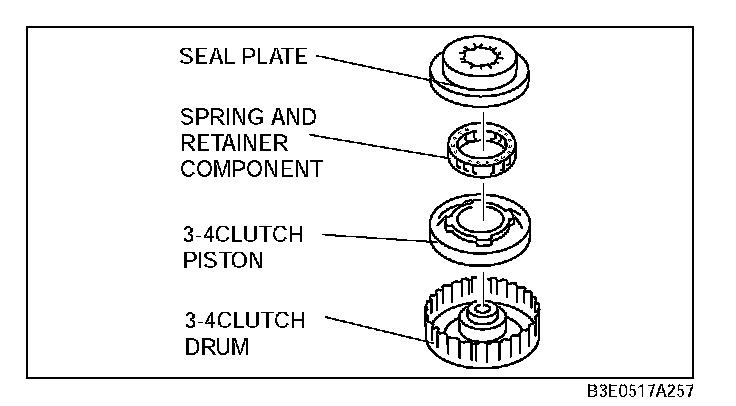 SEAL PLATE

SPRING AND RETAINER COMPONENT

3-4CLUTCH PISTON

3-4CLUTCH DRUM

B3E0517A257