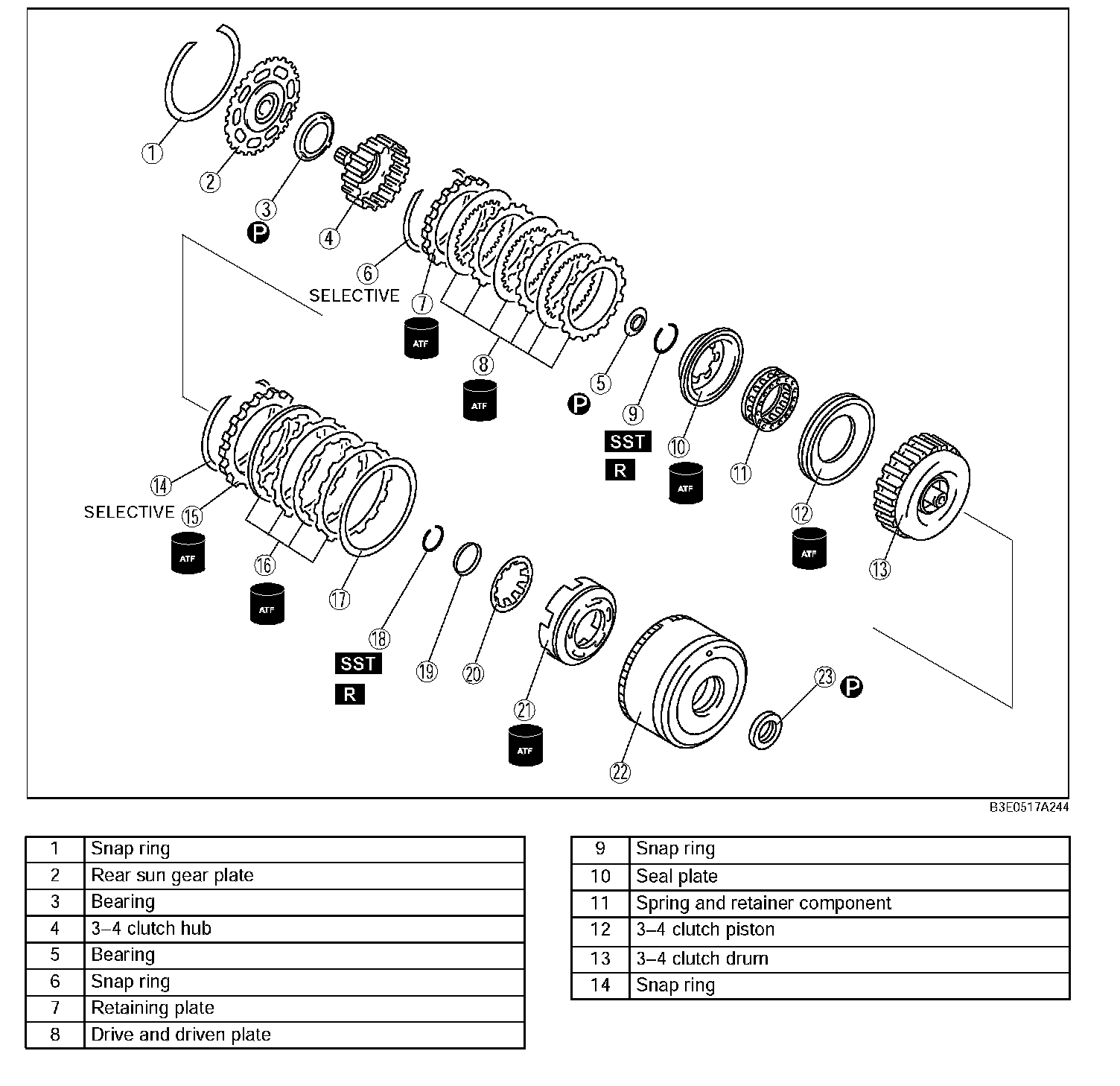 1
2
3
P
4
6
SELECTIVE
7
ATF
8
ATF
5
P
9
SST
R
10
ATF
11
12
ATF
13
14
SELECTIVE
15
ATF
16
ATF
17
18
SST
R
19
20
21
ATF
22
23
P

B3E0517A244

| 1 | Snap ring |
|---|---|
| 2 | Rear sun gear plate |
| 3 | Bearing |
| 4 | 3–4 clutch hub |
| 5 | Bearing |
| 6 | Snap ring |
| 7 | Retaining plate |
| 8 | Drive and driven plate |

| 9 | Snap ring |
|---|---|
| 10 | Seal plate |
| 11 | Spring and retainer component |
| 12 | 3–4 clutch piston |
| 13 | 3–4 clutch drum |
| 14 | Snap ring |