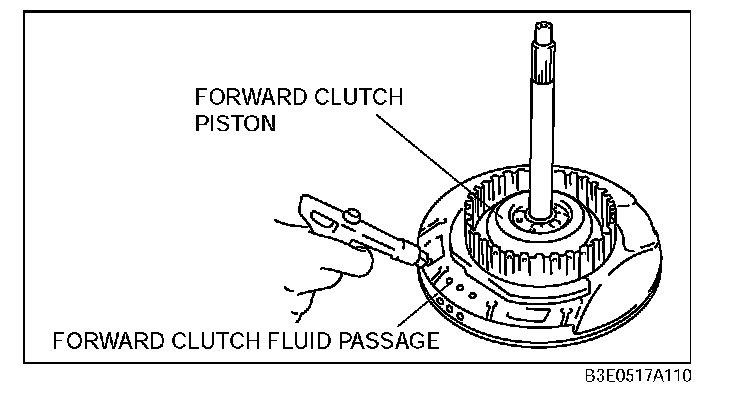 FORWARD CLUTCH PISTON

FORWARD CLUTCH FLUID PASSAGE

B3E0517A110