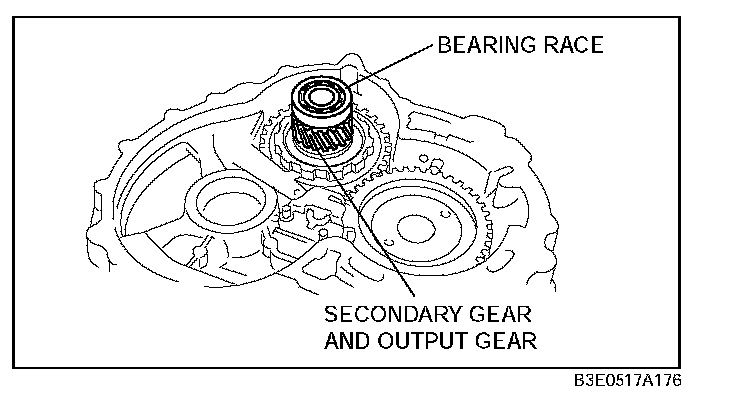 BEARING RACE

SECONDARY GEAR
AND OUTPUT GEAR

B3E0517A176