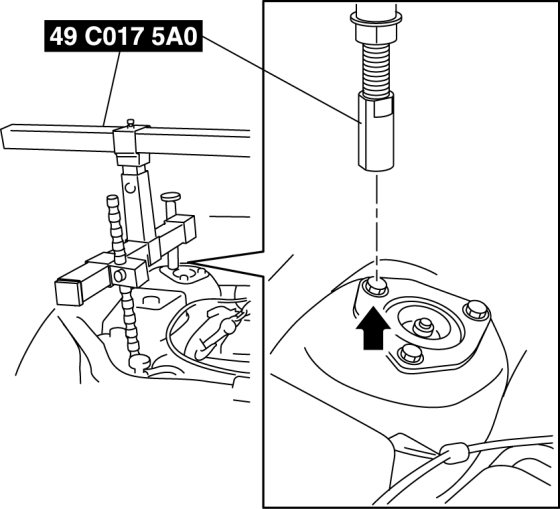 49 C017 5A0