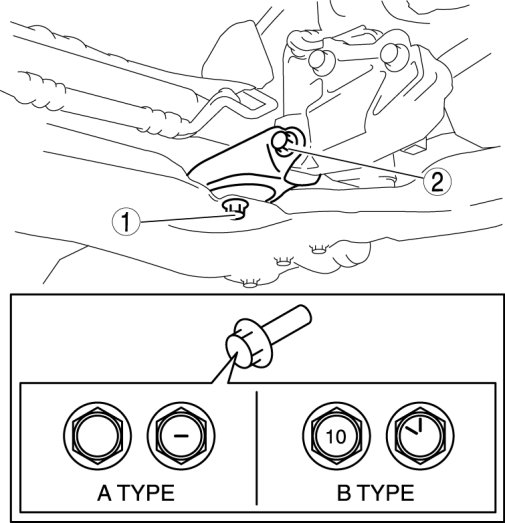 2

1

10

A TYPE

B TYPE