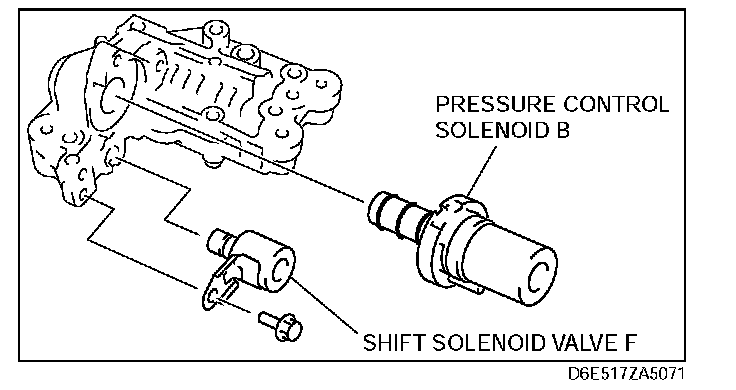 PRESSURE CONTROL SOLENOID B

SHIFT SOLENOID VALVE F

D6E517ZA5071