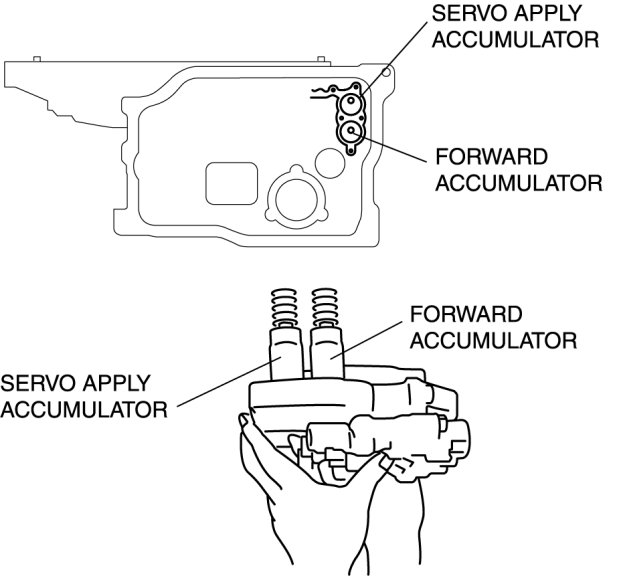 SERVO APPLY ACCUMULATOR

FORWARD ACCUMULATOR

FORWARD ACCUMULATOR

SERVO APPLY ACCUMULATOR