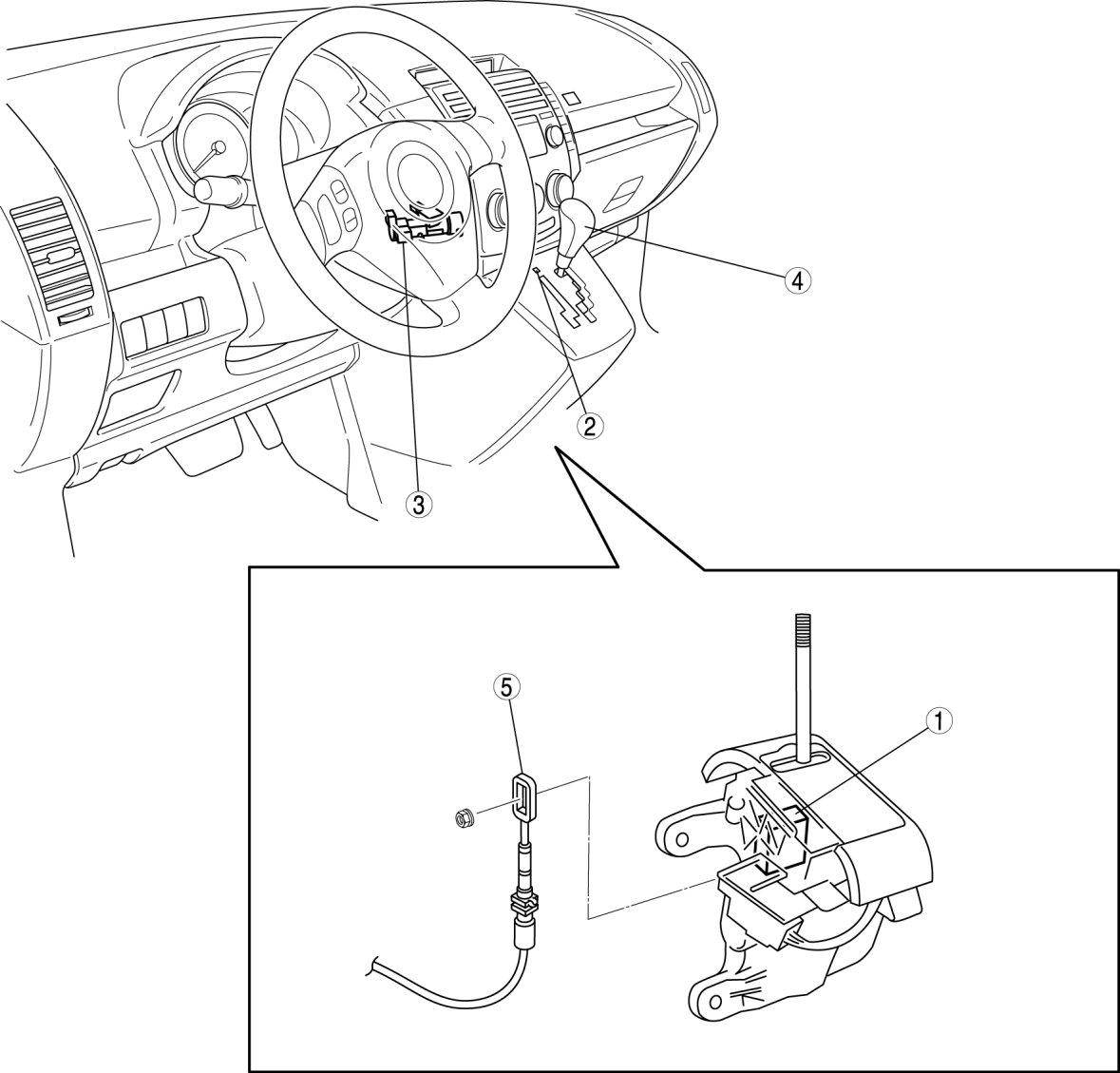 4
2
3
5
1