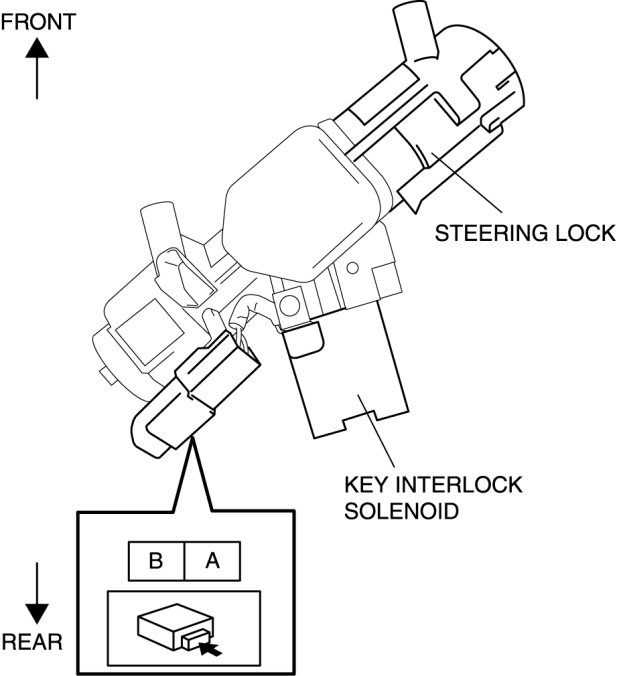 FRONT

STEERING LOCK

KEY INTERLOCK SOLENOID

B A

REAR