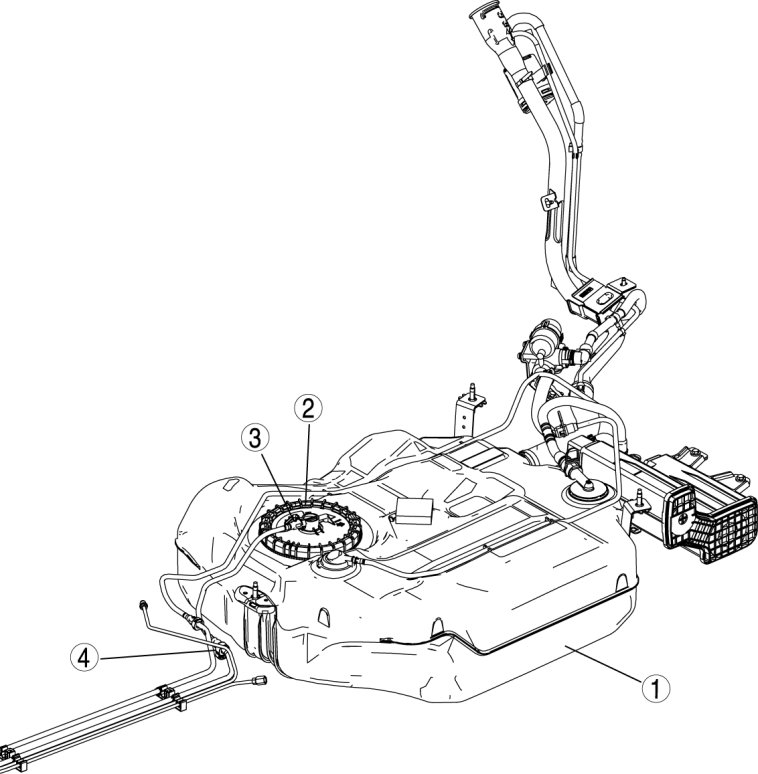 2
3
4
1